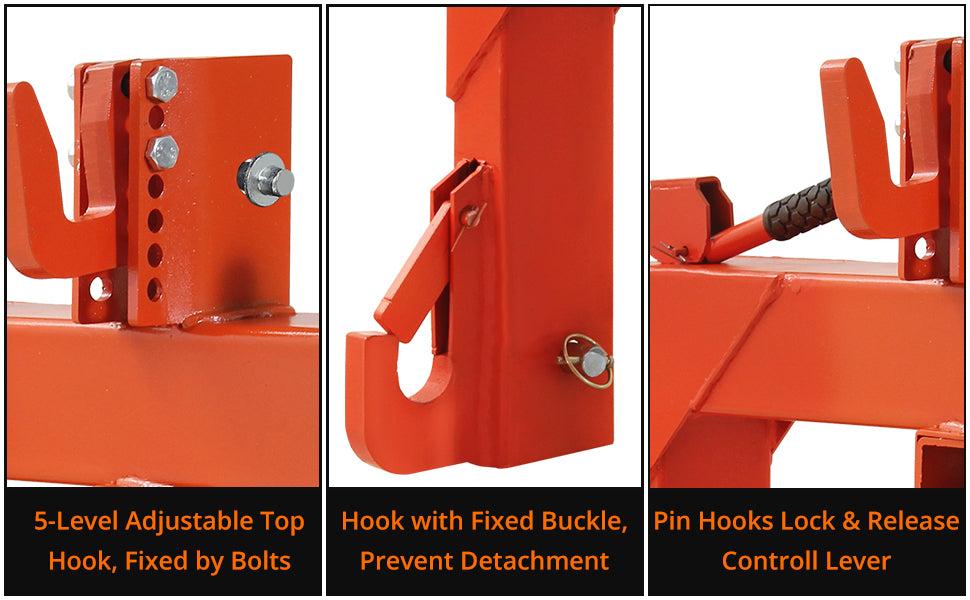 5-Level Adjustable Top Hook, Fixed by Bolts

Hook with Fixed Buckle, Prevent Detachment

Pin Hooks Lock & Release Controll Lever