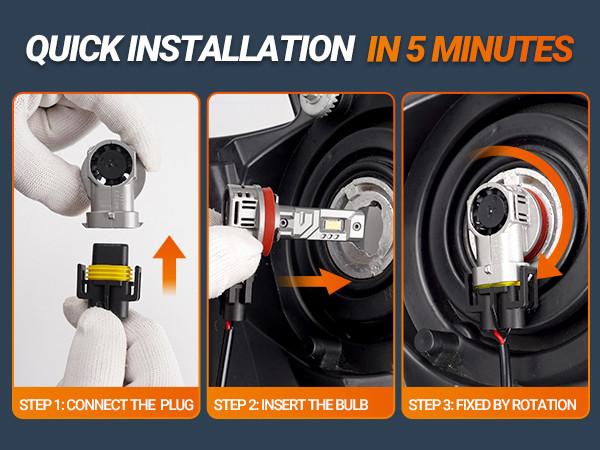 QUICK INSTALLATION IN 5 MINUTES

STEP 1: CONNECT THE PLUG

STEP 2: INSERT THE BULB

STEP 3: FIXED BY ROTATION