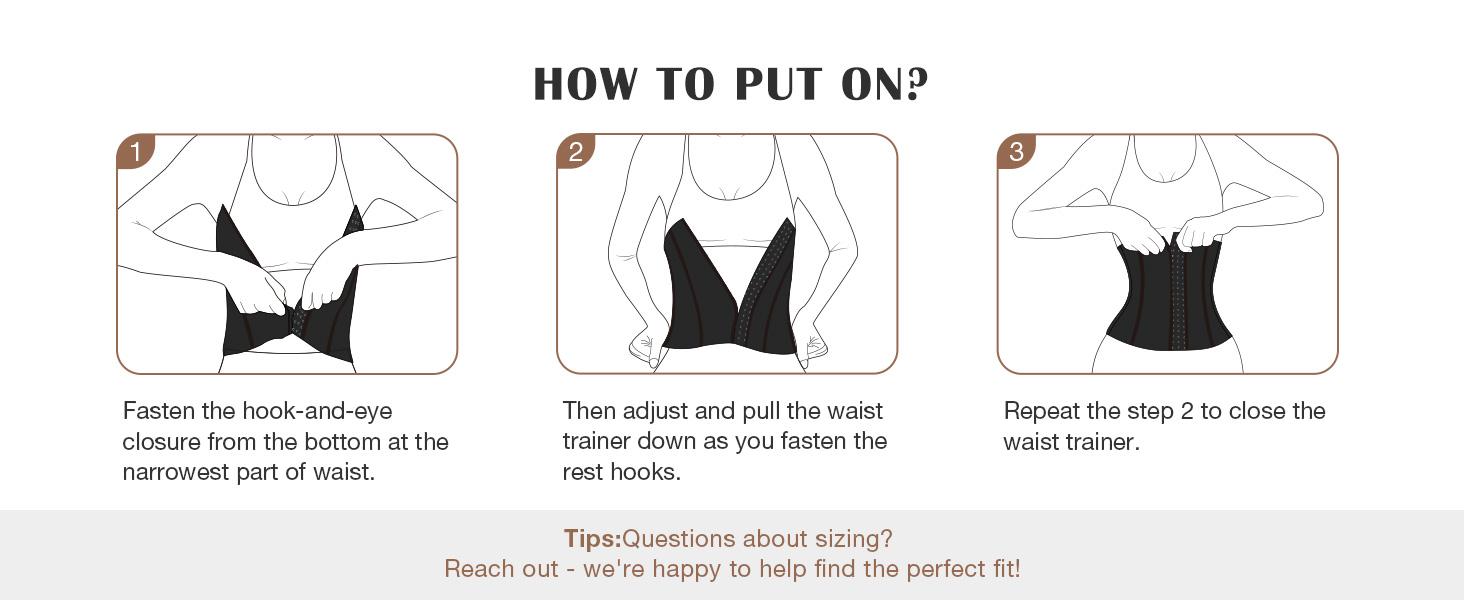 HOW TO PUT ON?

1

Fasten the hook-and-eye closure from the bottom at the narrowest part of waist.

2

Then adjust and pull the waist trainer down as you fasten the rest hooks.

3

Repeat the step 2 to close the waist trainer.

Tips:Questions about sizing?
Reach out - we're happy to help find the perfect fit!