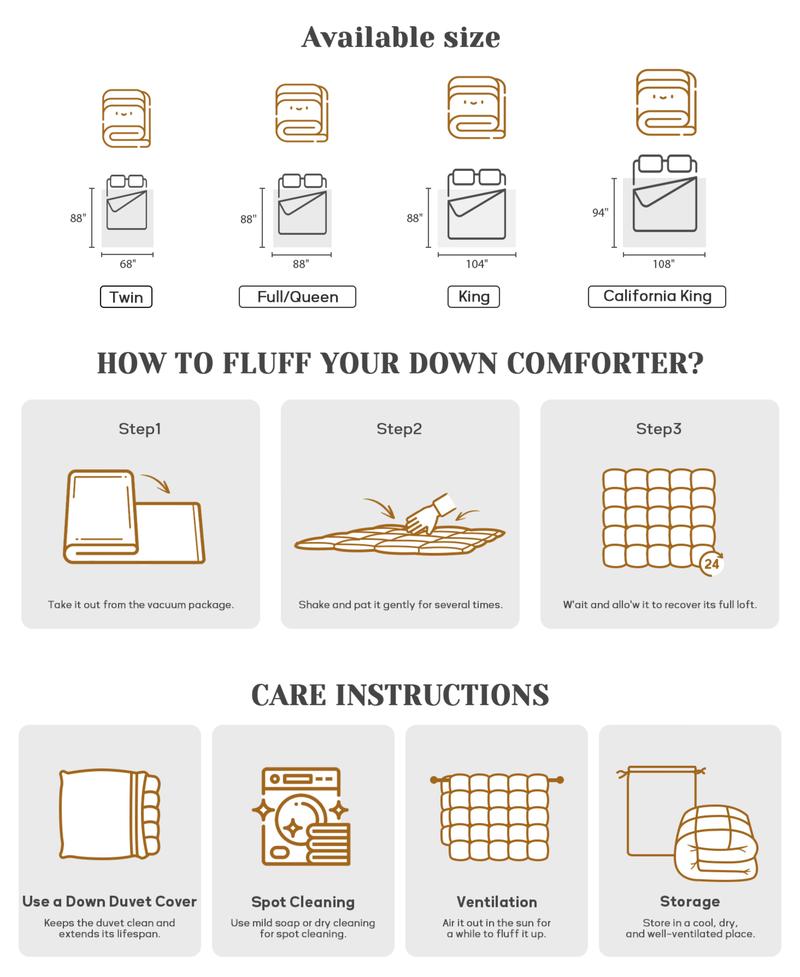 Available size

88"
68"
Twin

88"
88"
Full/Queen

88"
104"
King

94"
108"
California King

HOW TO FLUFF YOUR DOWN COMFORTER?

Step1
Take it out from the vacuum package.

Step2
Shake and pat it gently for several times.

Step3
24
W'ait and allo'w it to recover its full loft.

CARE INSTRUCTIONS

Use a Down Duvet Cover
Keeps the duvet clean and extends its lifespan.

Spot Cleaning
Use mild soap or dry cleaning for spot cleaning.

Ventilation
Air it out in the sun for a while to fluff it up.

Storage
Store in a cool, dry, and well-ventilated place.