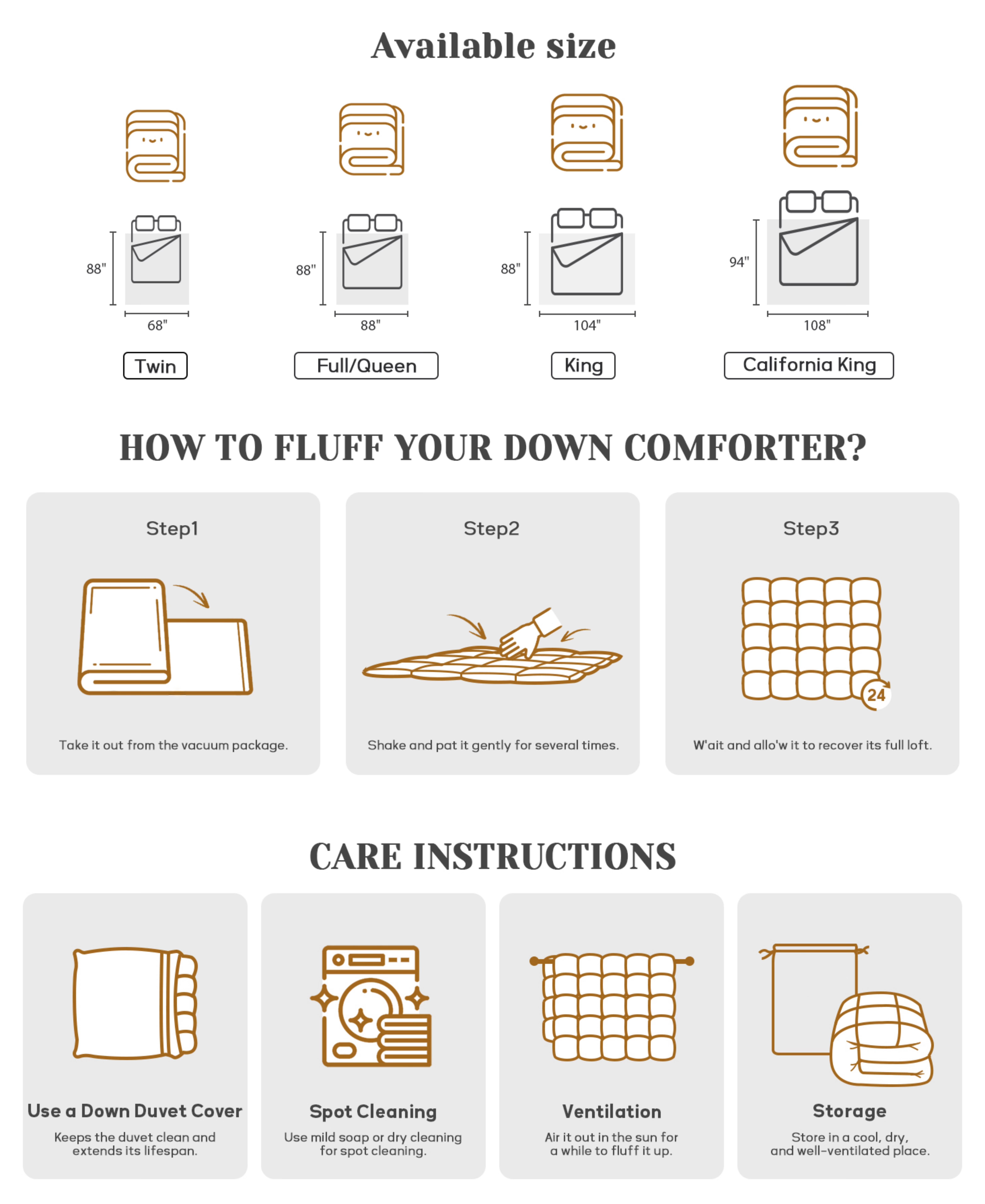 Available size

88"
68"
Twin

88"
88"
Full/Queen

88"
104"
King

94"
108"
California King

HOW TO FLUFF YOUR DOWN COMFORTER?

Step1

Take it out from the vacuum package.

Step2

Shake and pat it gently for several times.

Step3

24

W'ait and allo'w it to recover its full loft.

CARE INSTRUCTIONS

Use a Down Duvet Cover
Keeps the duvet clean and extends its lifespan.

Spot Cleaning
Use mild soap or dry cleaning for spot cleaning.

Ventilation
Air it out in the sun for a while to fluff it up.

Storage
Store in a cool, dry, and well-ventilated place.