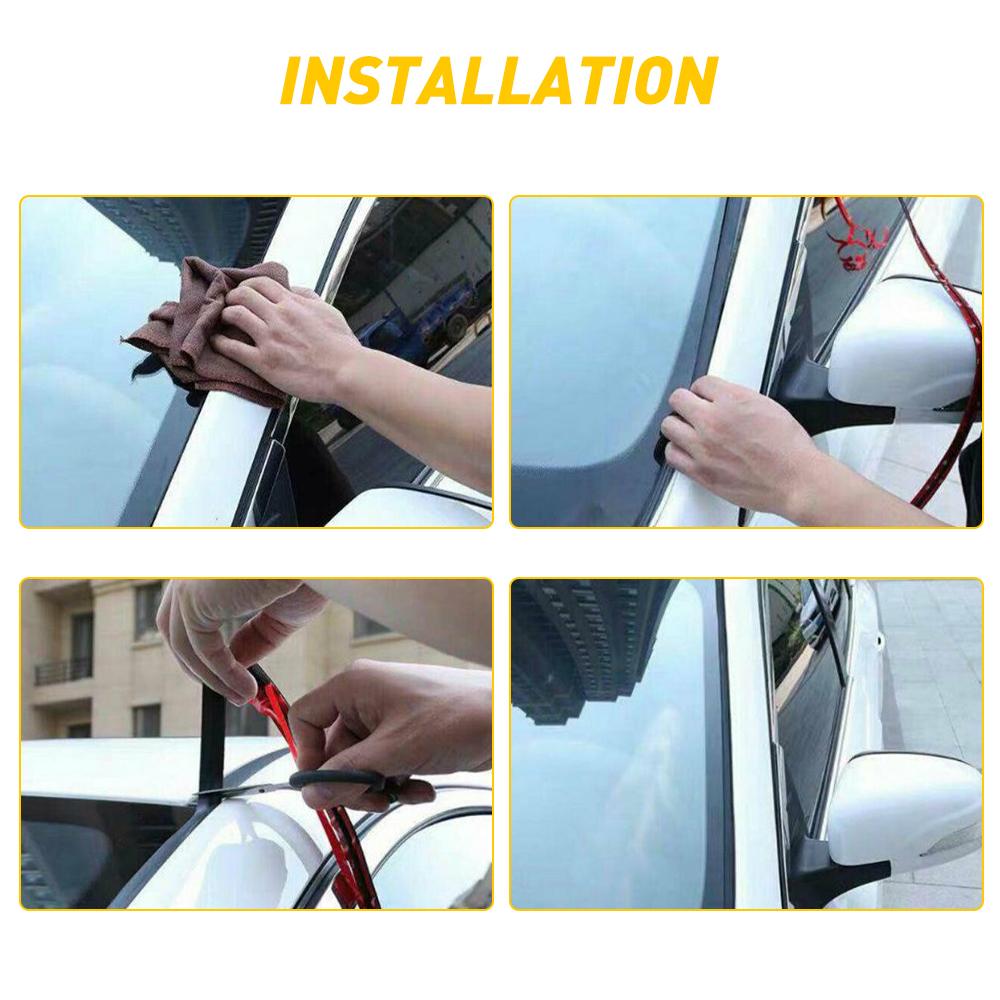 INSTALLATION