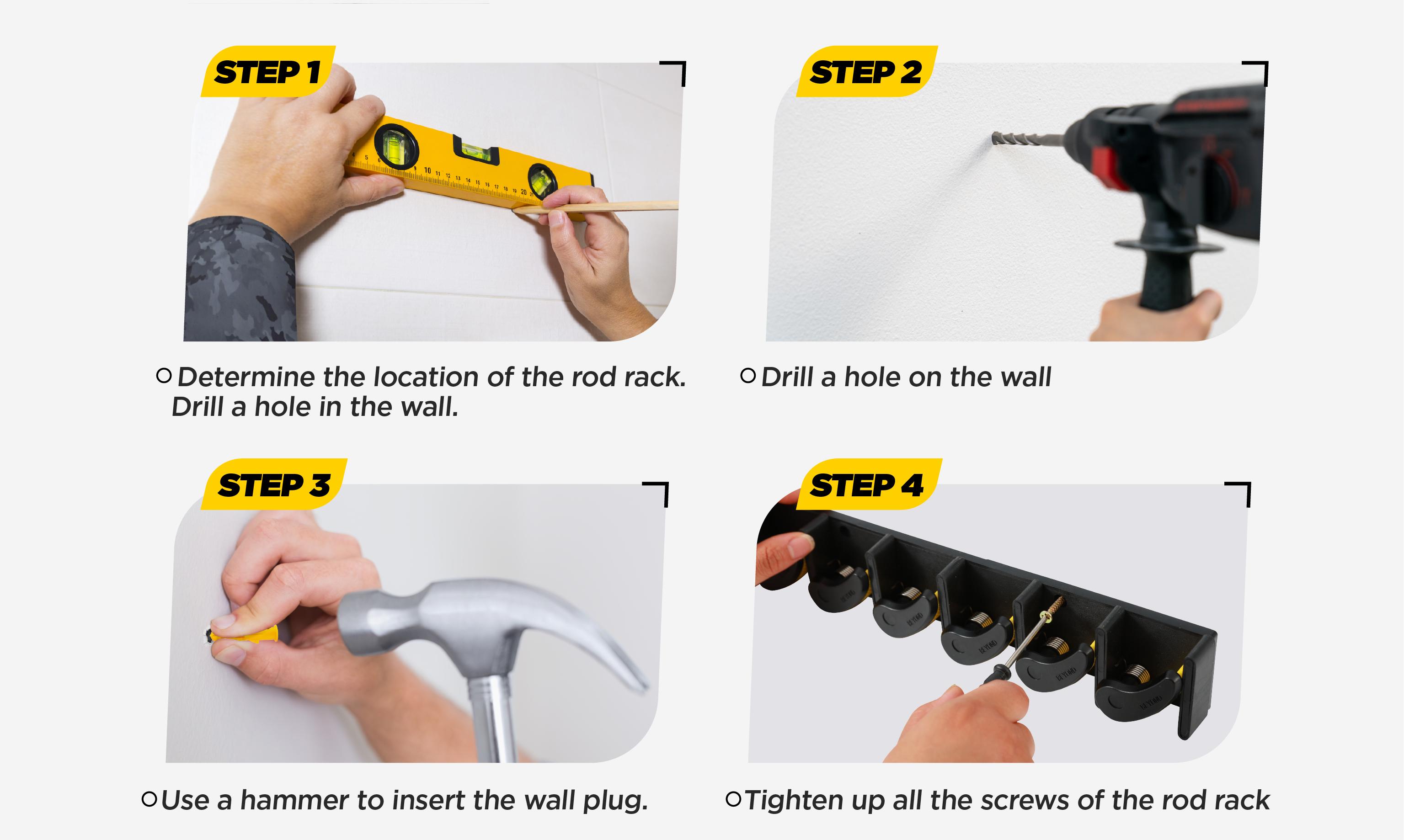 STEP 1

Determine the location of the rod rack. Drill a hole in the wall.

STEP 2

Drill a hole on the wall

STEP 3

Use a hammer to insert the wall plug.

STEP 4

Tighten up all the screws of the rod rack