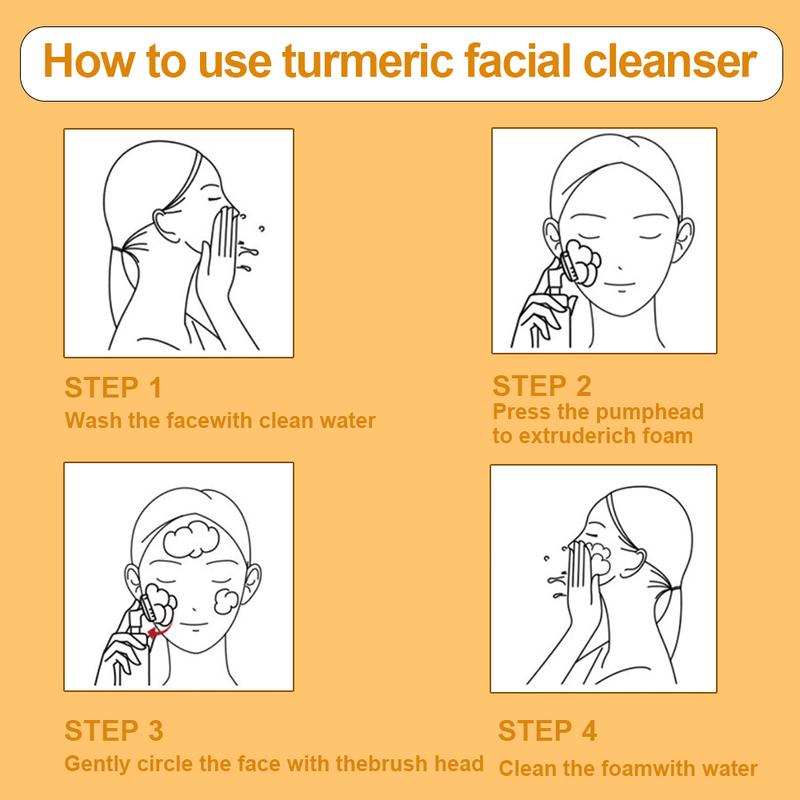 How to use turmeric facial cleanser

STEP 1
Wash the facewith clean water

STEP 2
Press the pumphead to extruderich foam

STEP 3
Gently circle the face with thebrush head

STEP 4
Clean the foamwith water