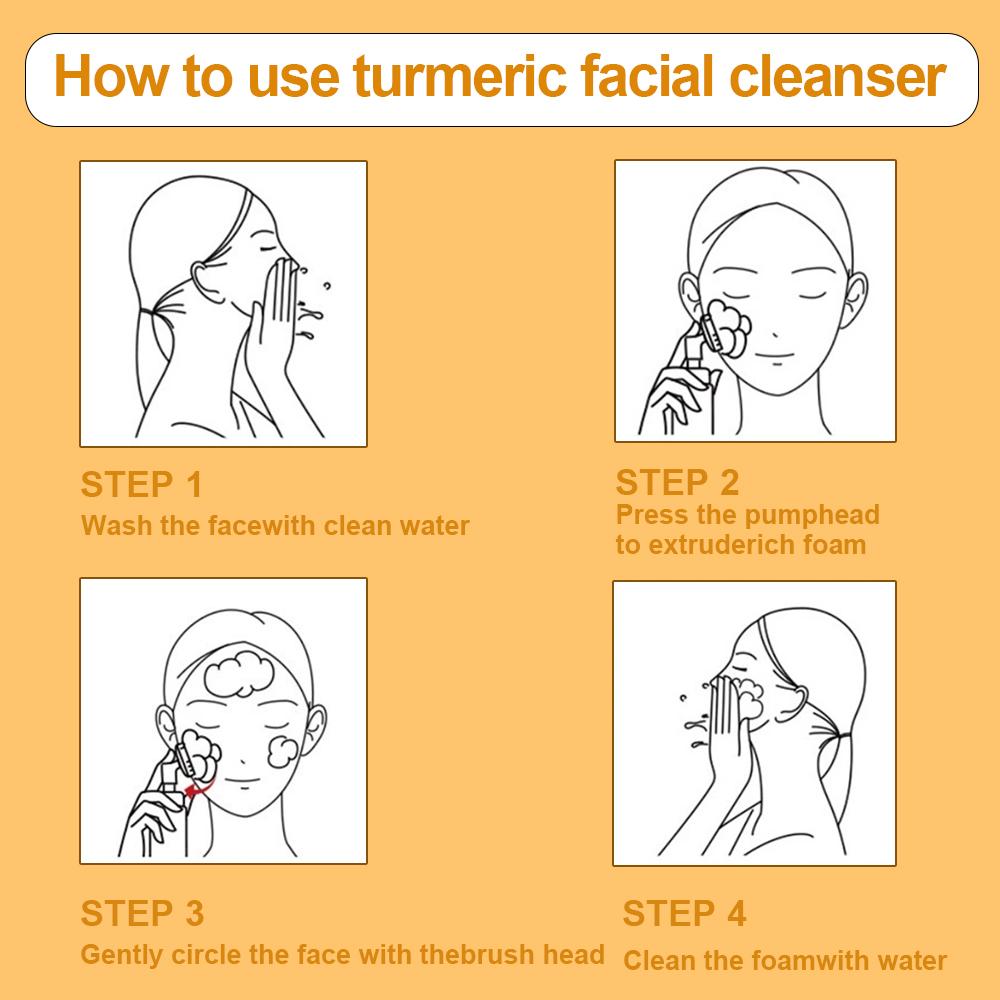 How to use turmeric facial cleanser

STEP 1
Wash the facewith clean water

STEP 2
Press the pumphead to extruderich foam

STEP 3
Gently circle the face with thebrush head

STEP 4
Clean the foamwith water