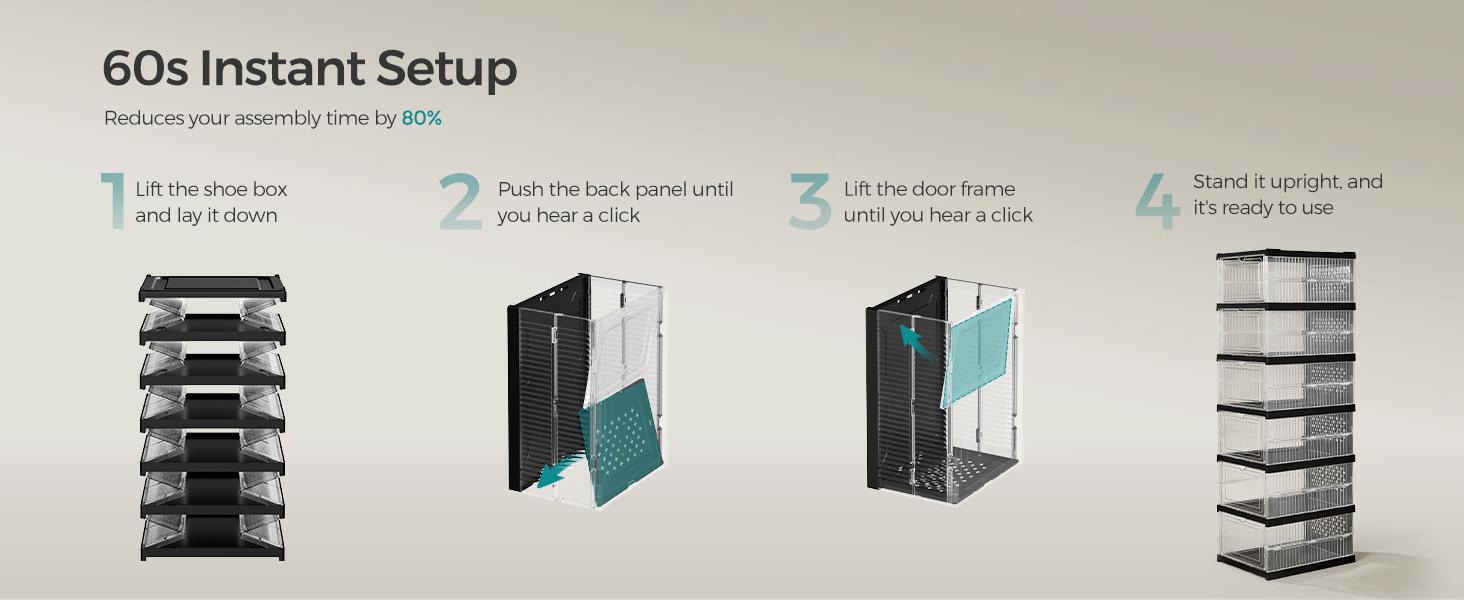 60s Instant Setup

Reduces your assembly time by 80%

1 Lift the shoe box and lay it down

2 Push the back panel until you hear a click

3 Lift the door frame until you hear a click

4 Stand it upright, and it's ready to use