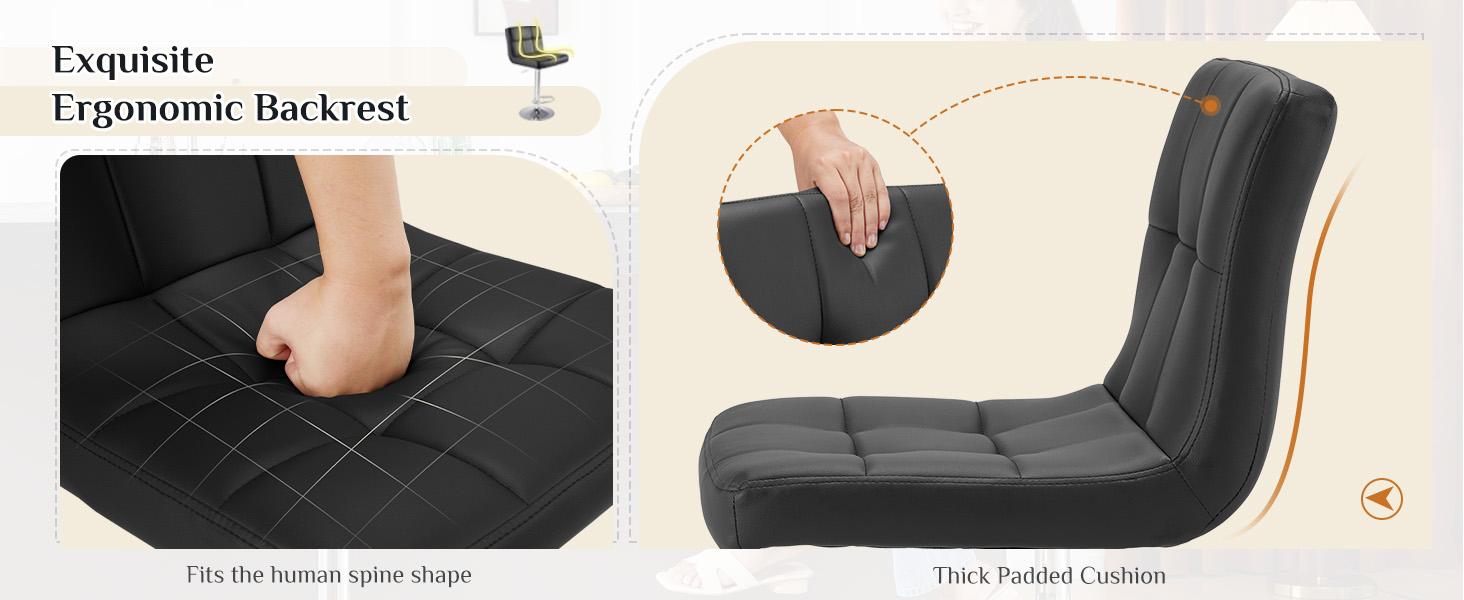 Exquisite
Ergonomic Backrest

Fits the human spine shape

Thick Padded Cushion