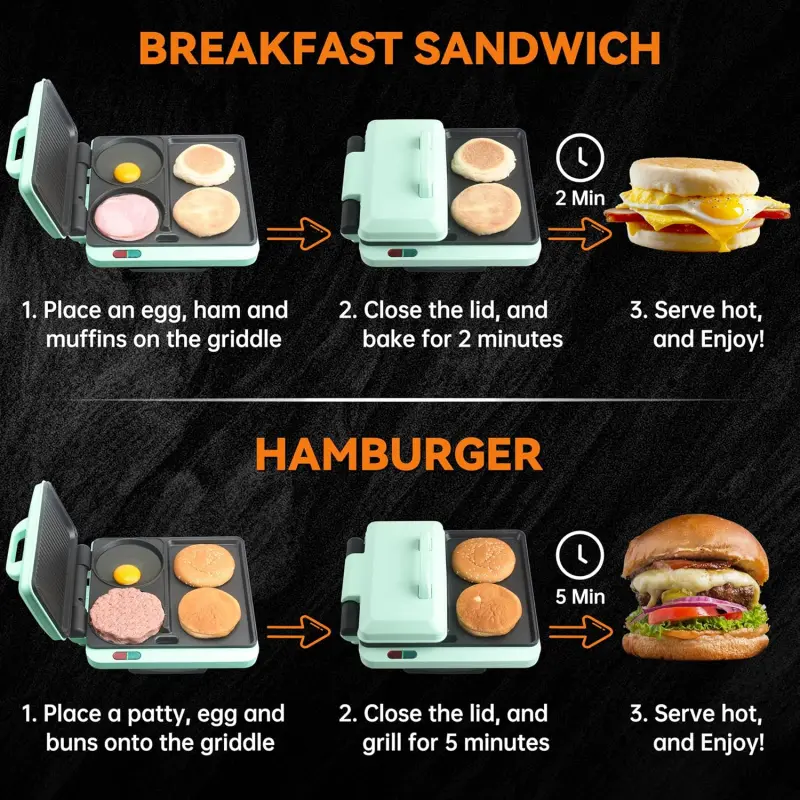 BREAKFAST SANDWICH

2 Min

1. Place an egg, ham and muffins on the griddle

2. Close the lid, and bake for 2 minutes

3. Serve hot, and Enjoy!

HAMBURGER

5 Min

1. Place a patty, egg and buns onto the griddle

2. Close the lid, and grill for 5 minutes

3. Serve hot, and Enjoy!