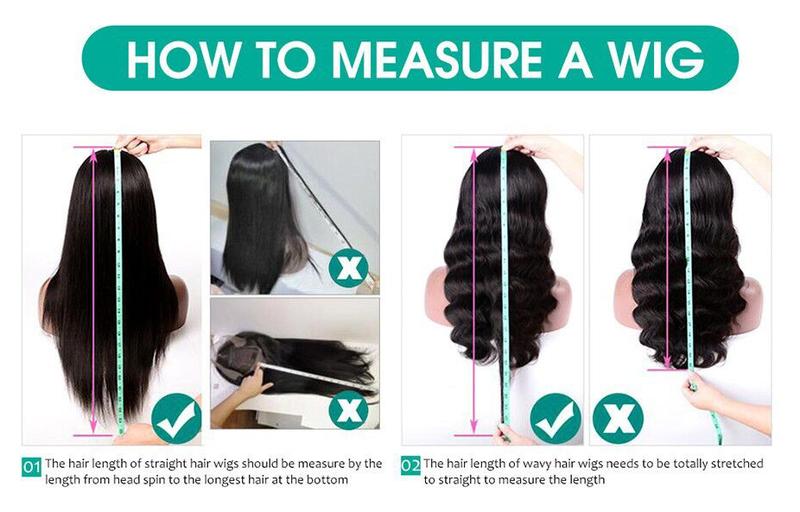 HOW TO MEASURE A WIG

01 The hair length of straight hair wigs should be measure by the length from head spin to the longest hair at the bottom

02 The hair length of wavy hair wigs needs to be totally stretched to straight to measure the length