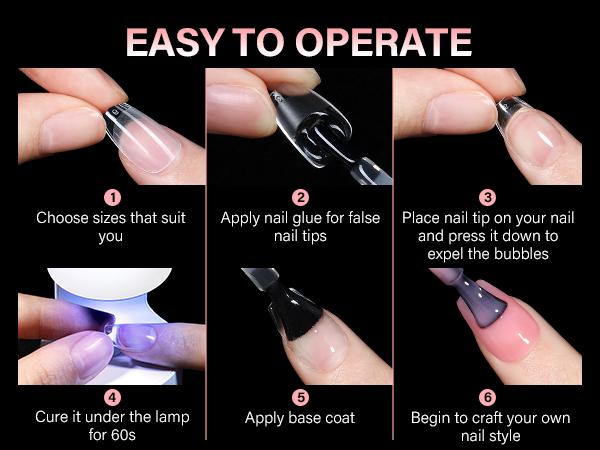 EASY TO OPERATE

1
Choose sizes that suit you

2
Apply nail glue for false nail tips

3
Place nail tip on your nail and press it down to expel the bubbles

4
Cure it under the lamp for 60s

5
Apply base coat

6
Begin to craft your own nail style