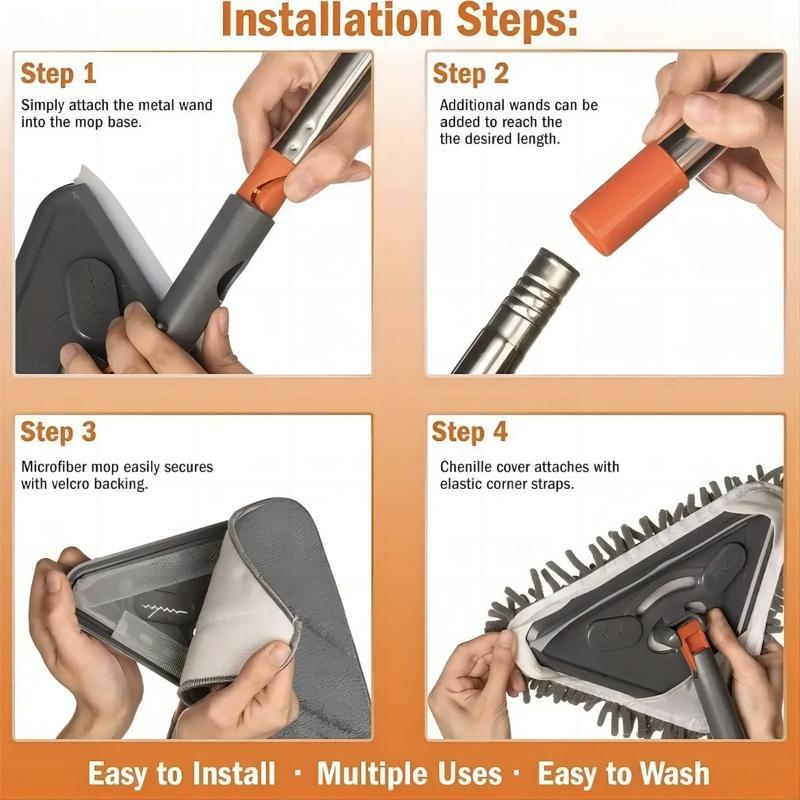 Installation Steps:

Step 1

Simply attach the metal wand into the mop base.

Step 2

Additional wands can be added to reach the the desired length.

Step 3

Microfiber mop easily secures with velcro backing.

Step 4

Chenille cover attaches with elastic corner straps.

Easy to Install · Multiple Uses · Easy to Wash