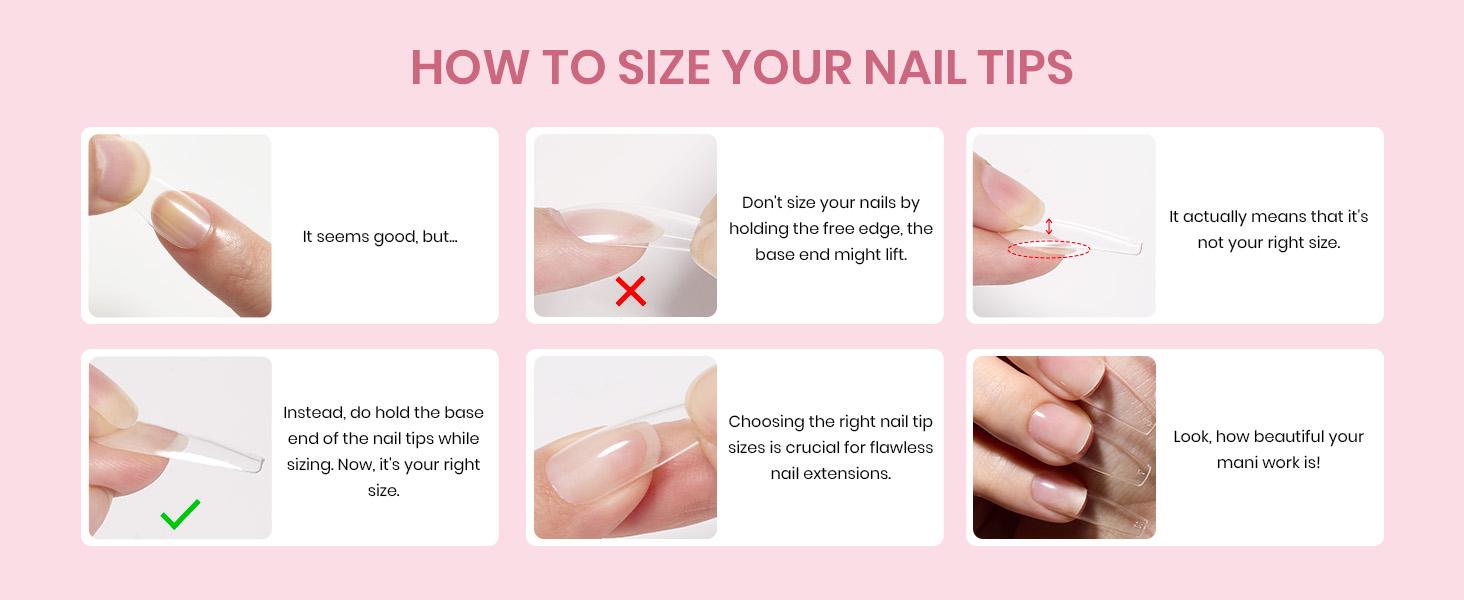 HOW TO SIZE YOUR NAIL TIPS

It seems good, but...

Don't size your nails by holding the free edge, the base end might lift.

It actually means that it's not your right size.

Instead, do hold the base end of the nail tips while sizing. Now, it's your right size.

Choosing the right nail tip sizes is crucial for flawless nail extensions.

Look, how beautiful your mani work is!