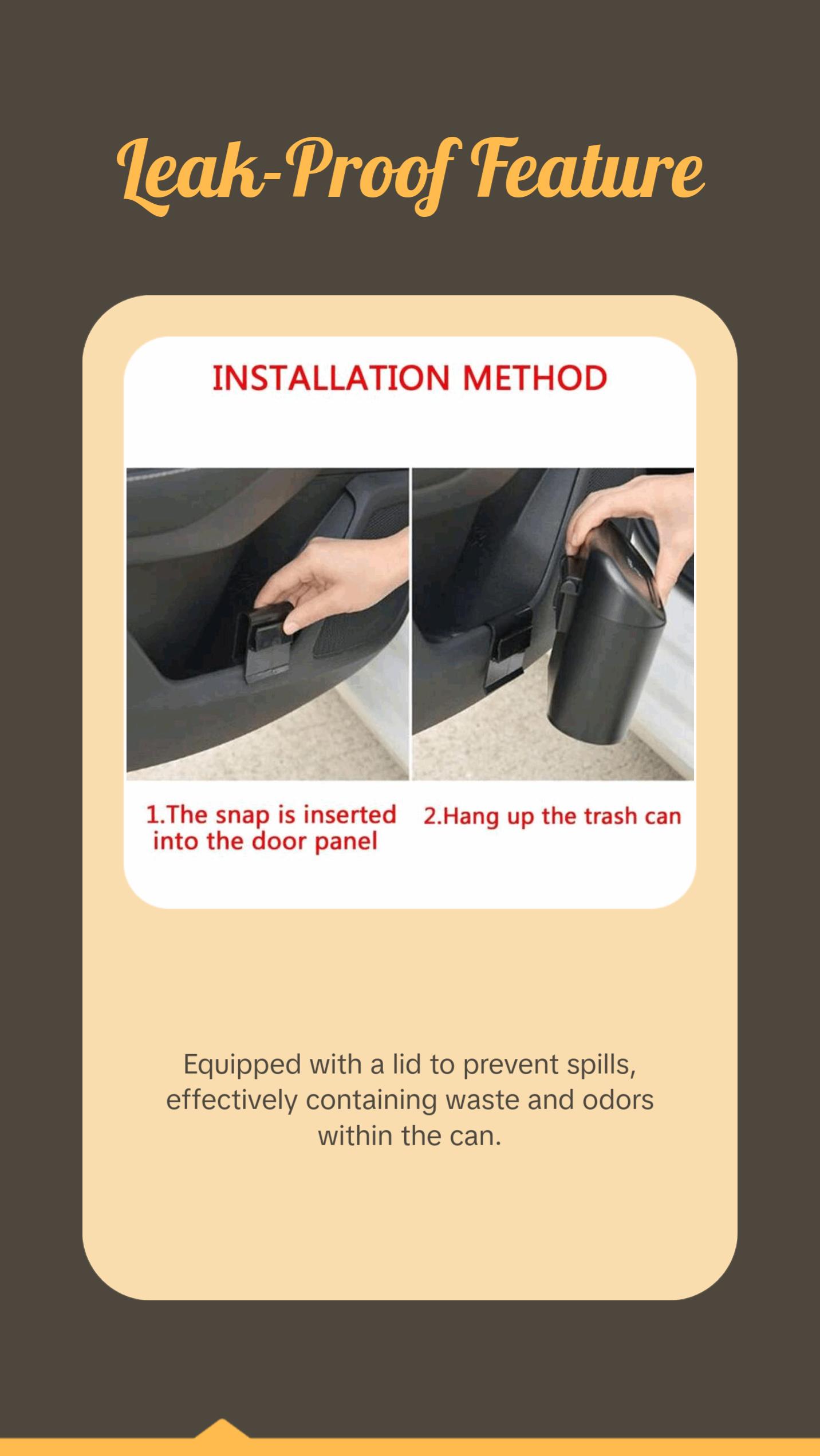 Leak-Proof Feature

INSTALLATION METHOD

1.The snap is inserted into the door panel

2.Hang up the trash can

Equipped with a lid to prevent spills, effectively containing waste and odors within the can.