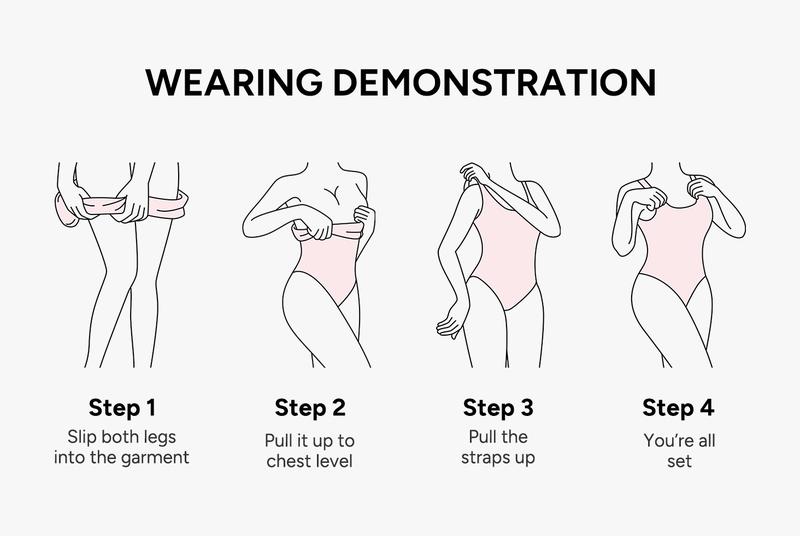 WEARING DEMONSTRATION

Step 1
Slip both legs into the garment

Step 2
Pull it up to chest level

Step 3
Pull the straps up

Step 4
You're all set