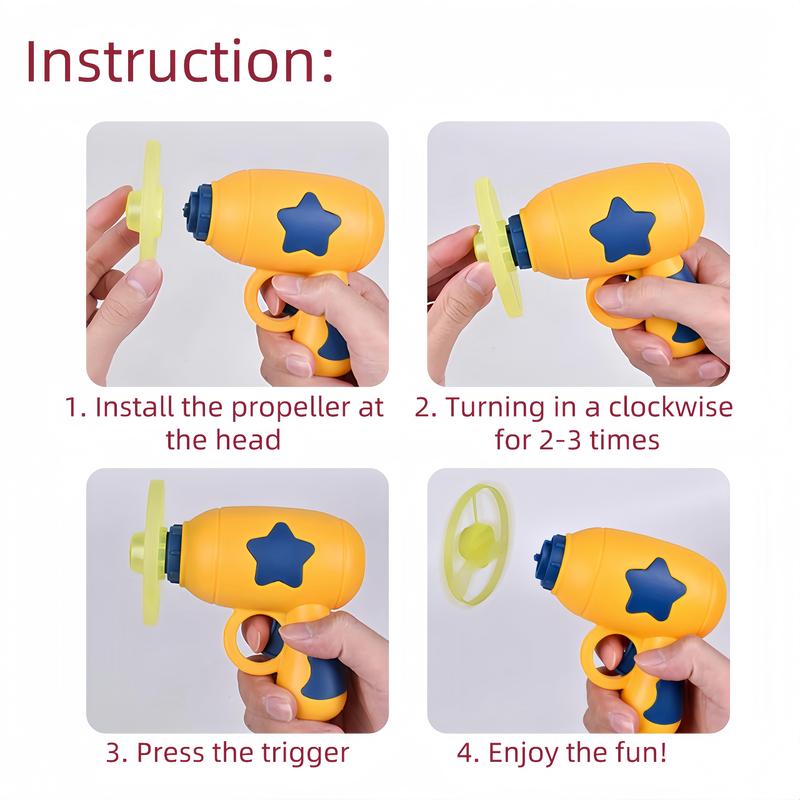 Instruction:

1. Install the propeller at the head

2. Turning in a clockwise for 2-3 times

3. Press the trigger

4. Enjoy the fun!