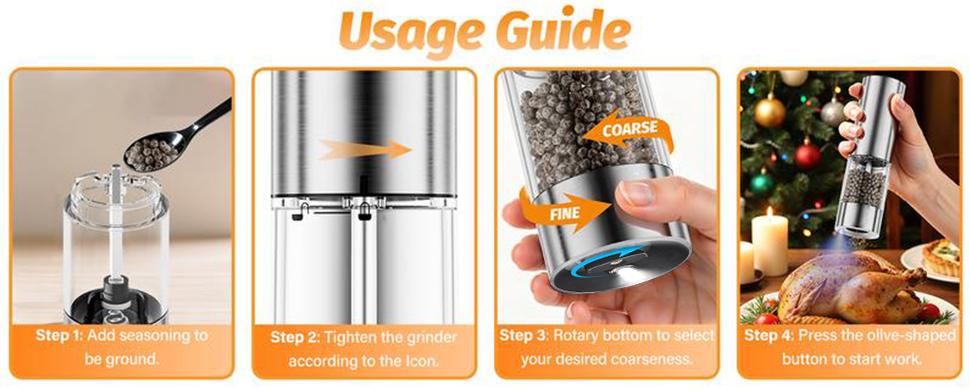 Usage Guide

Step 1: Add seasoning to be ground.

Step 2: Tighten the grinder according to the Icon.

COARSE

FINE

Step 3: Rotary bottom to select your desired coarseness.

Step 4: Press the olive-shaped button to start work.