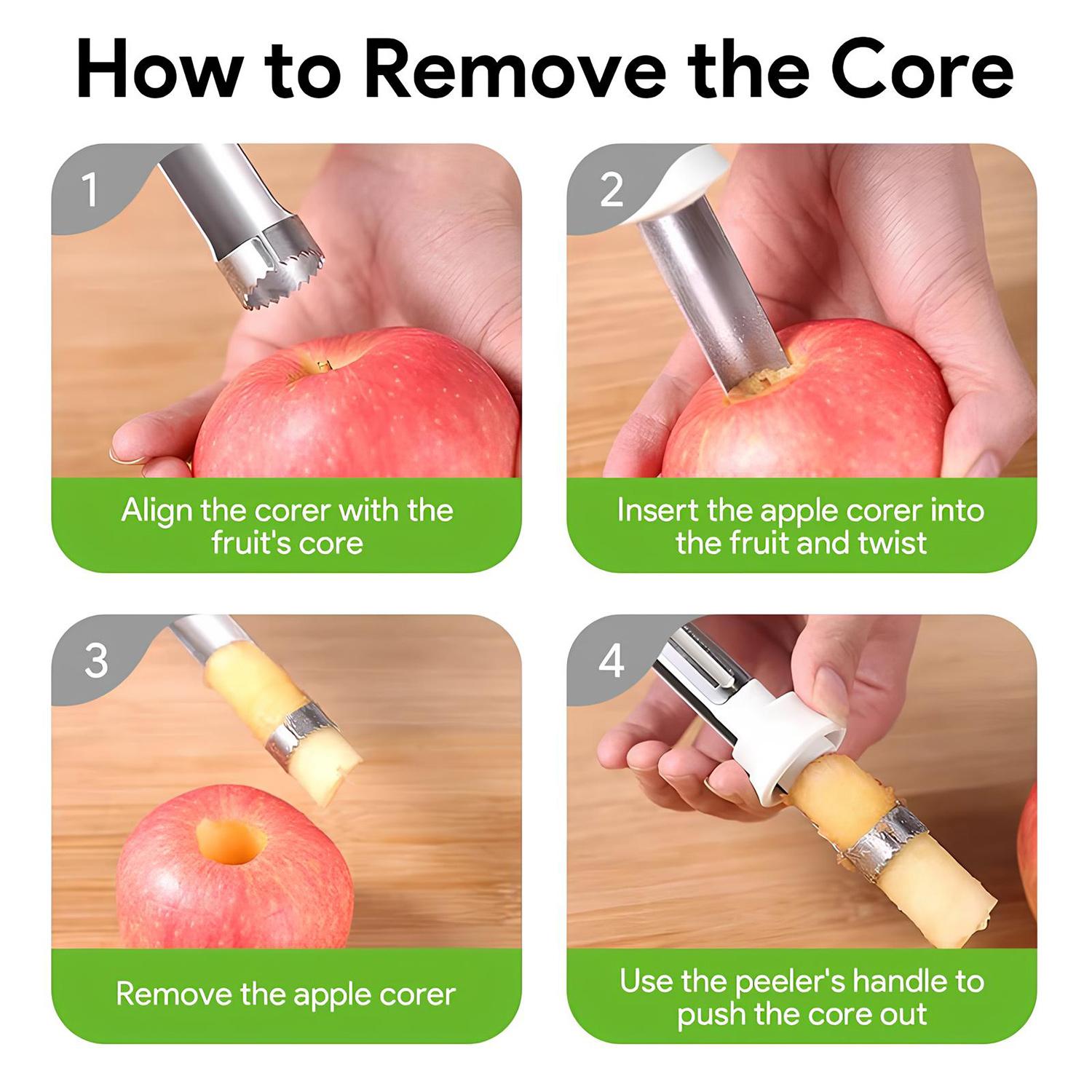 How to Remove the Core

1

Align the corer with the fruit's core

2

Insert the apple corer into the fruit and twist

3

Remove the apple corer

4

Use the peeler's handle to push the core out