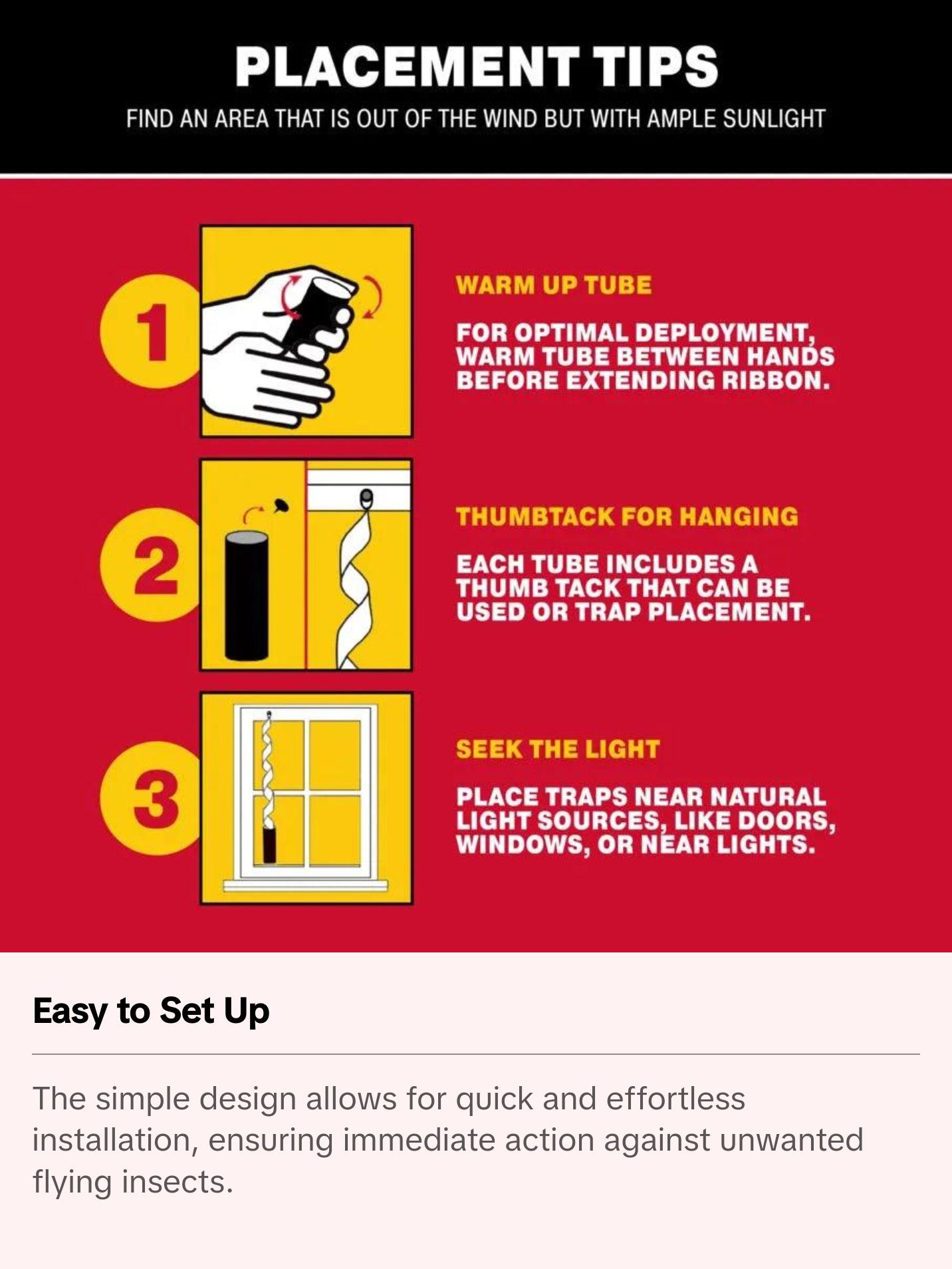 PLACEMENT TIPS

FIND AN AREA THAT IS OUT OF THE WIND BUT WITH AMPLE SUNLIGHT

1

WARM UP TUBE

FOR OPTIMAL DEPLOYMENT, WARM TUBE BETWEEN HANDS BEFORE EXTENDING RIBBON.

2

THUMBTACK FOR HANGING

EACH TUBE INCLUDES A THUMB TACK THAT CAN BE USED OR TRAP PLACEMENT.

3

SEEK THE LIGHT

PLACE TRAPS NEAR NATURAL LIGHT SOURCES, LIKE DOORS, WINDOWS, OR NEAR LIGHTS.

Easy to Set Up

The simple design allows for quick and effortless installation, ensuring immediate action against unwanted flying insects.