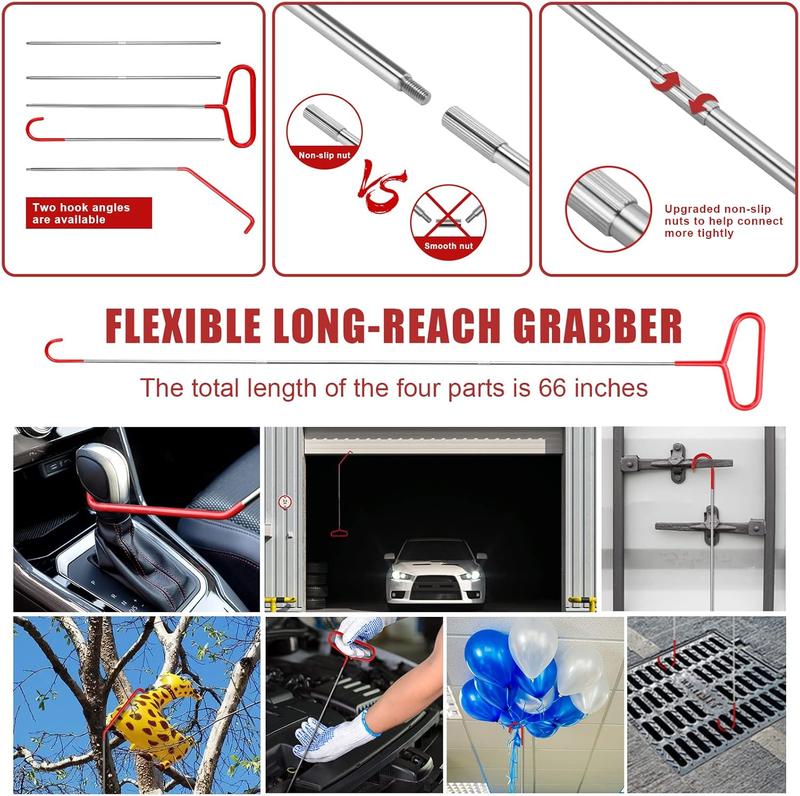 Two hook angles are available

Non-slip nut

VS

Smooth nut

Upgraded non-slip nuts to help connect more tightly

FLEXIBLE LONG-REACH GRABBER

The total length of the four parts is 66 inches