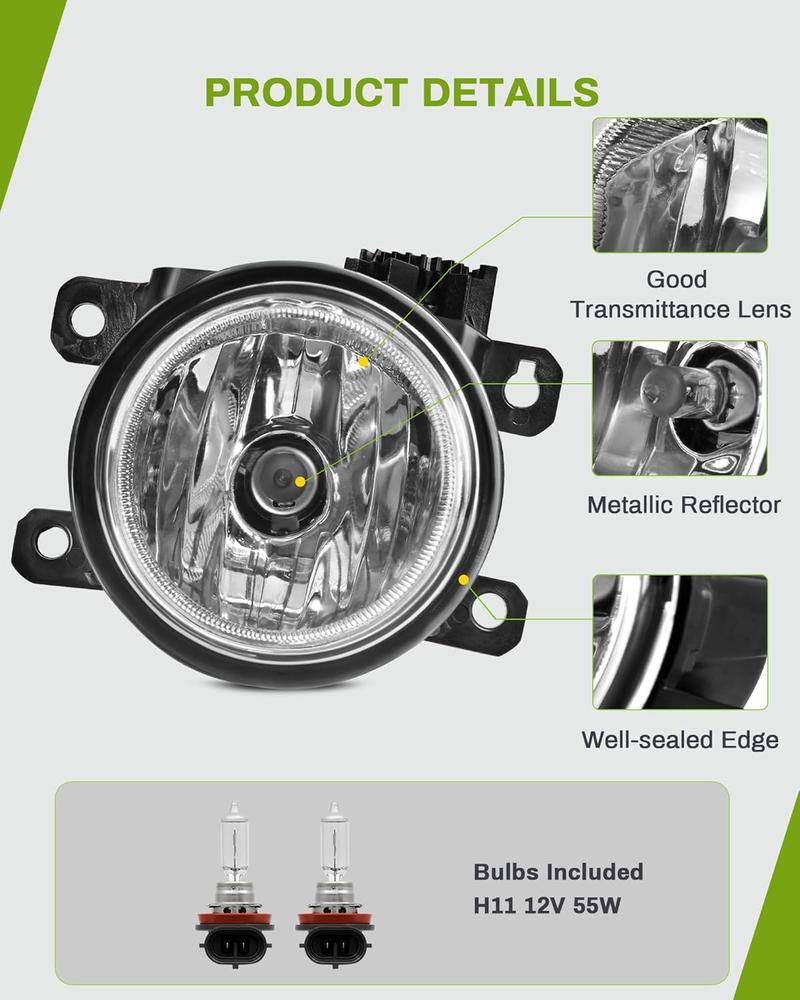 PRODUCT DETAILS

Good Transmittance Lens

Metallic Reflector

Well-sealed Edge

Bulbs Included
H11 12V 55W