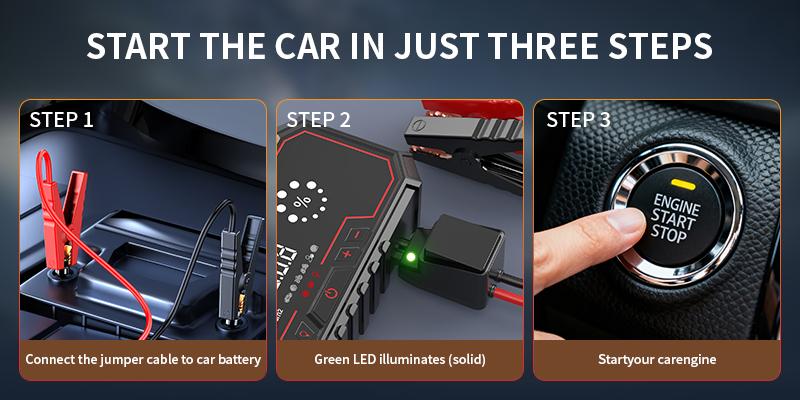 START THE CAR IN JUST THREE STEPS

STEP 1

Connect the jumper cable to car battery

STEP 2

%

Green LED illuminates (solid)

STEP 3

ENGINE START STOP

Startyour carengine