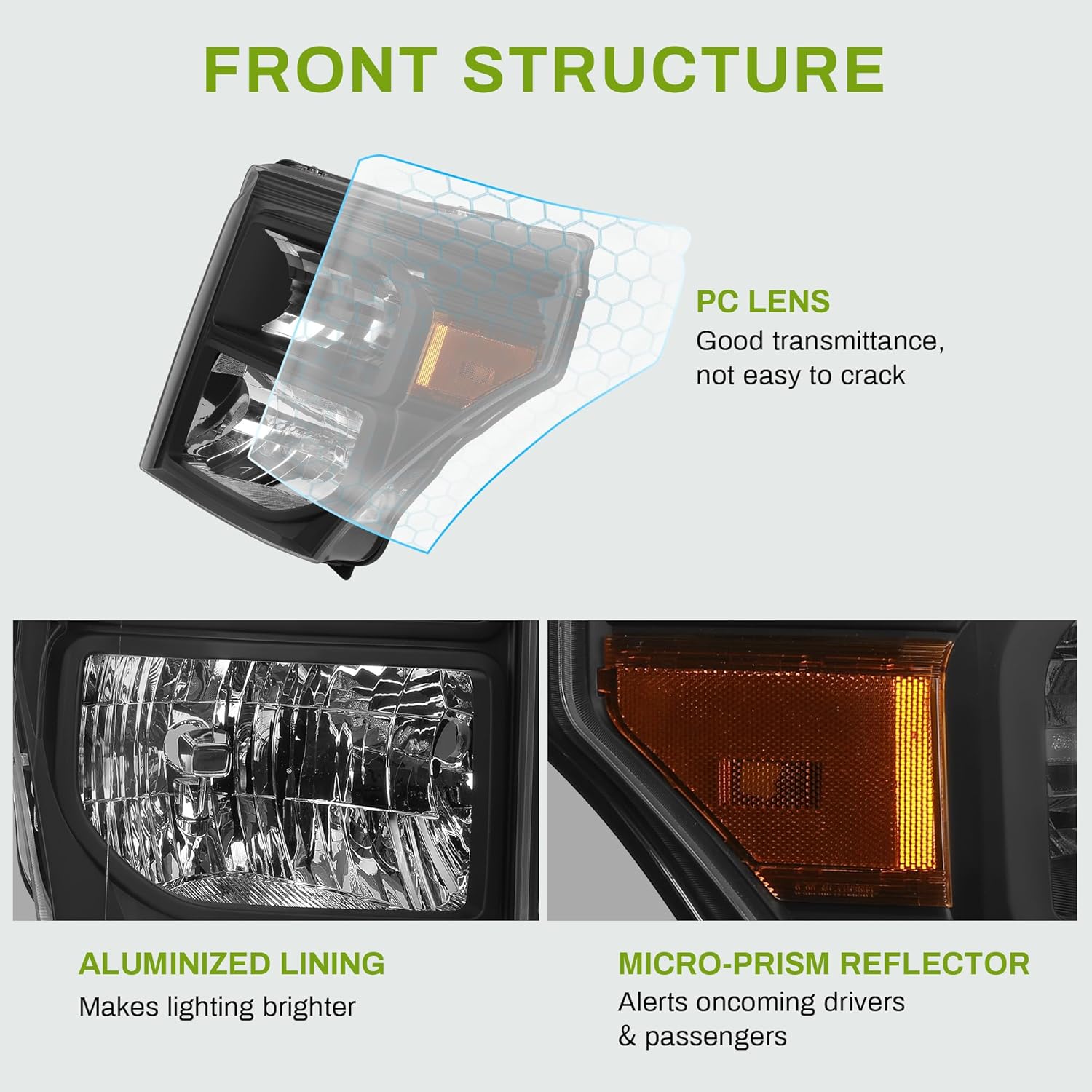 FRONT STRUCTURE

PC LENS
Good transmittance, not easy to crack

ALUMINIZED LINING
Makes lighting brighter

MICRO-PRISM REFLECTOR
Alerts oncoming drivers & passengers