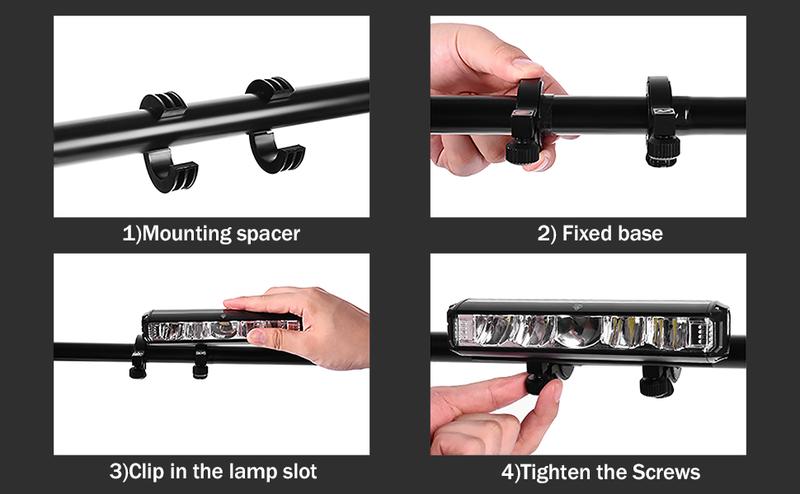 1)Mounting spacer

2) Fixed base

3)Clip in the lamp slot

4)Tighten the Screws