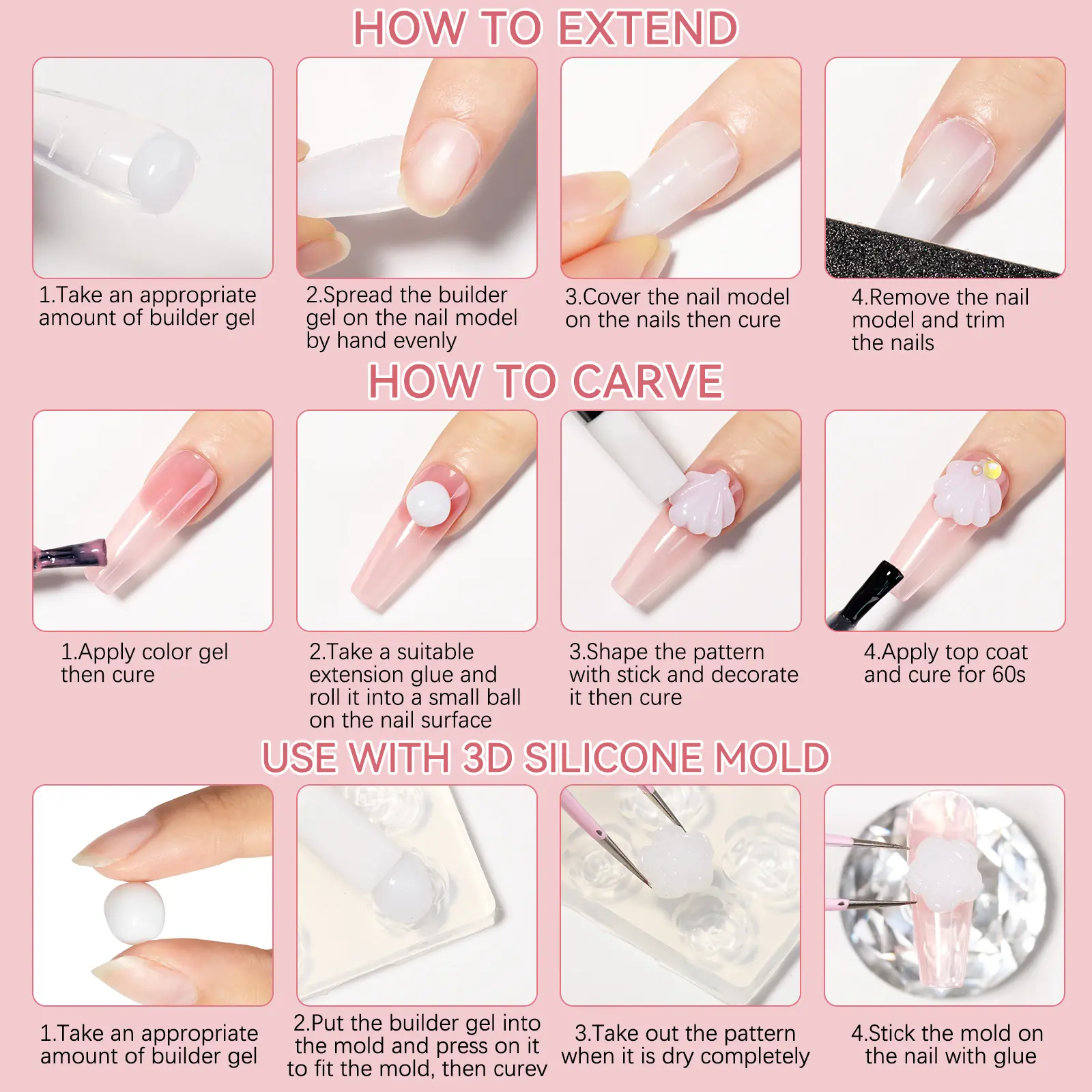 HOW TO EXTEND

1.Take an appropriate amount of builder gel

2.Spread the builder gel on the nail model by hand evenly

3.Cover the nail model on the nails then cure

4.Remove the nail model and trim the nails

HOW TO CARVE

1.Apply color gel then cure

2.Take a suitable extension glue and roll it into a small ball on the nail surface

3.Shape the pattern with stick and decorate it then cure

4.Apply top coat and cure for 60s

USE WITH 3D SILICONE MOLD

1.Take an appropriate amount of builder gel

2.Put the builder gel into the mold and press on it to fit the mold, then curev

3.Take out the pattern when it is dry completely

4.Stick the mold on the nail with glue