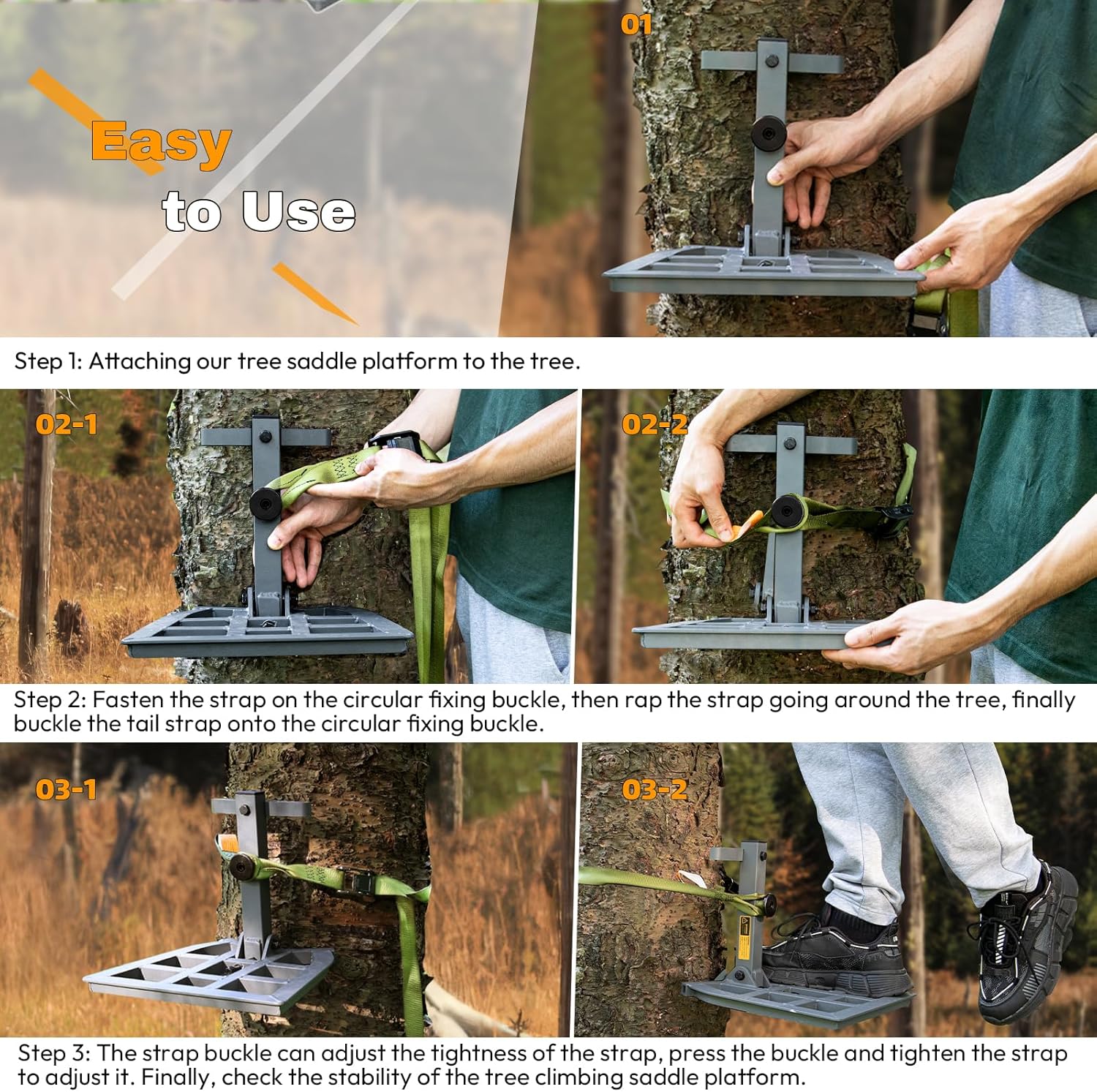 Easy to Use

01

Step 1: Attaching our tree saddle platform to the tree.

02-1

02-2

Step 2: Fasten the strap on the circular fixing buckle, then rap the strap going around the tree, finally buckle the tail strap onto the circular fixing buckle.

03-1

03-2

Step 3: The strap buckle can adjust the tightness of the strap, press the buckle and tighten the strap to adjust it. Finally, check the stability of the tree climbing saddle platform.