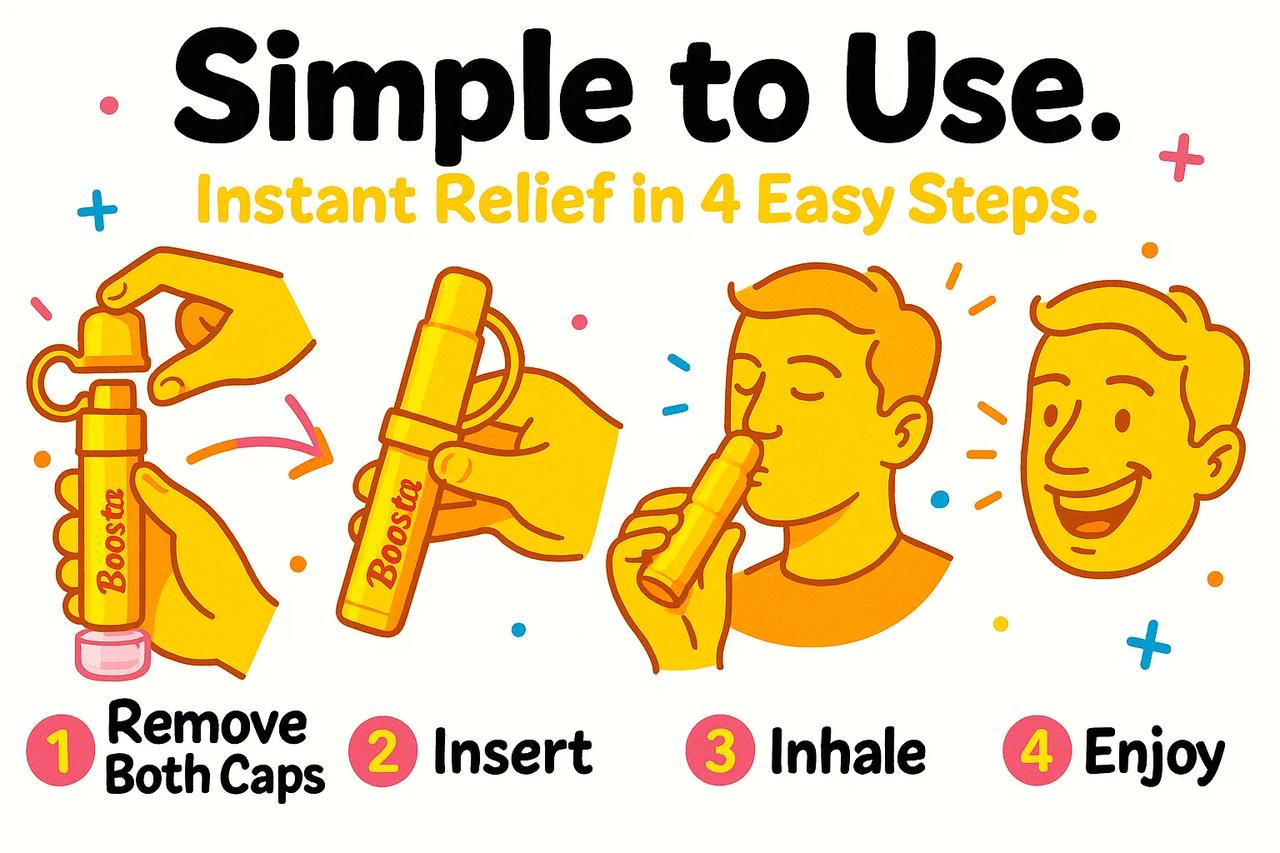 Simple to Use.

Instant Relief in 4 Easy Steps.

Boosta

Boosta

1 Remove Both Caps

2 Insert

3 Inhale

4 Enjoy