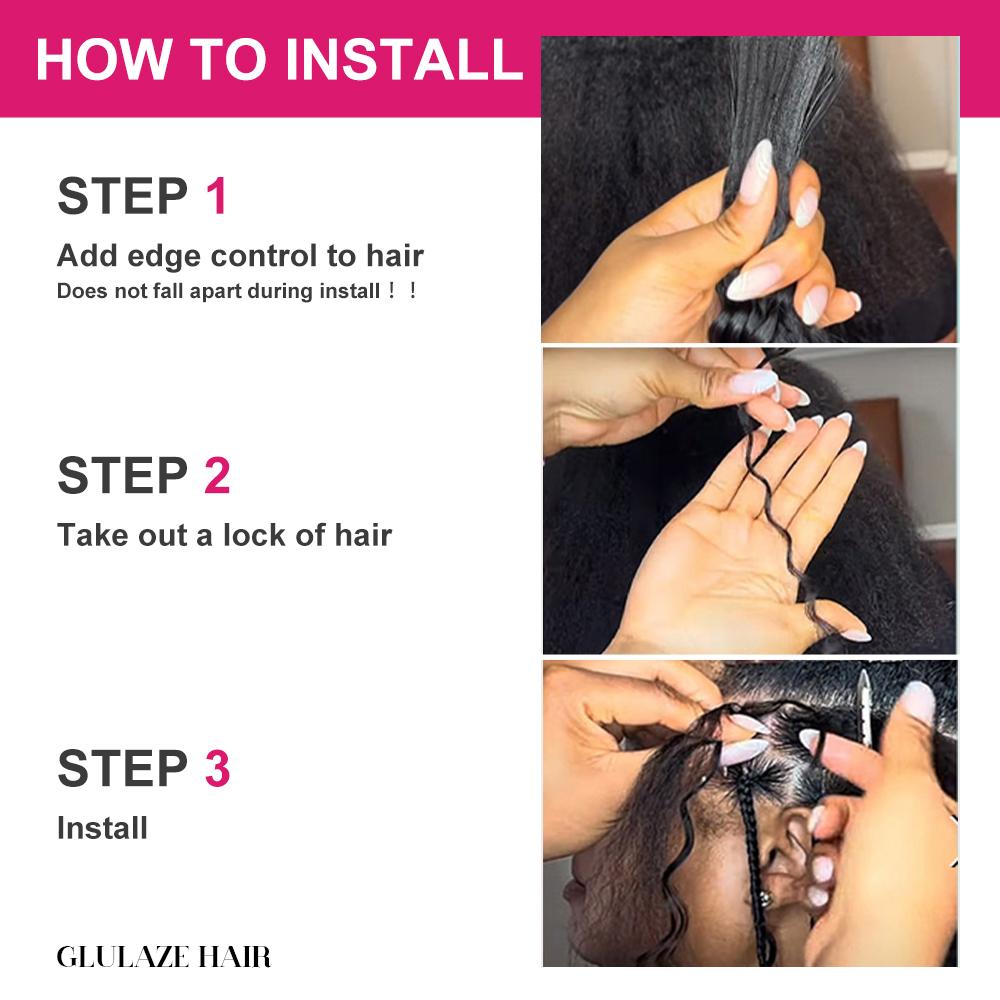 HOW TO INSTALL

STEP 1

Add edge control to hair

Does not fall apart during install！！

STEP 2

Take out a lock of hair

STEP 3

Install

GLULAZE HAIR