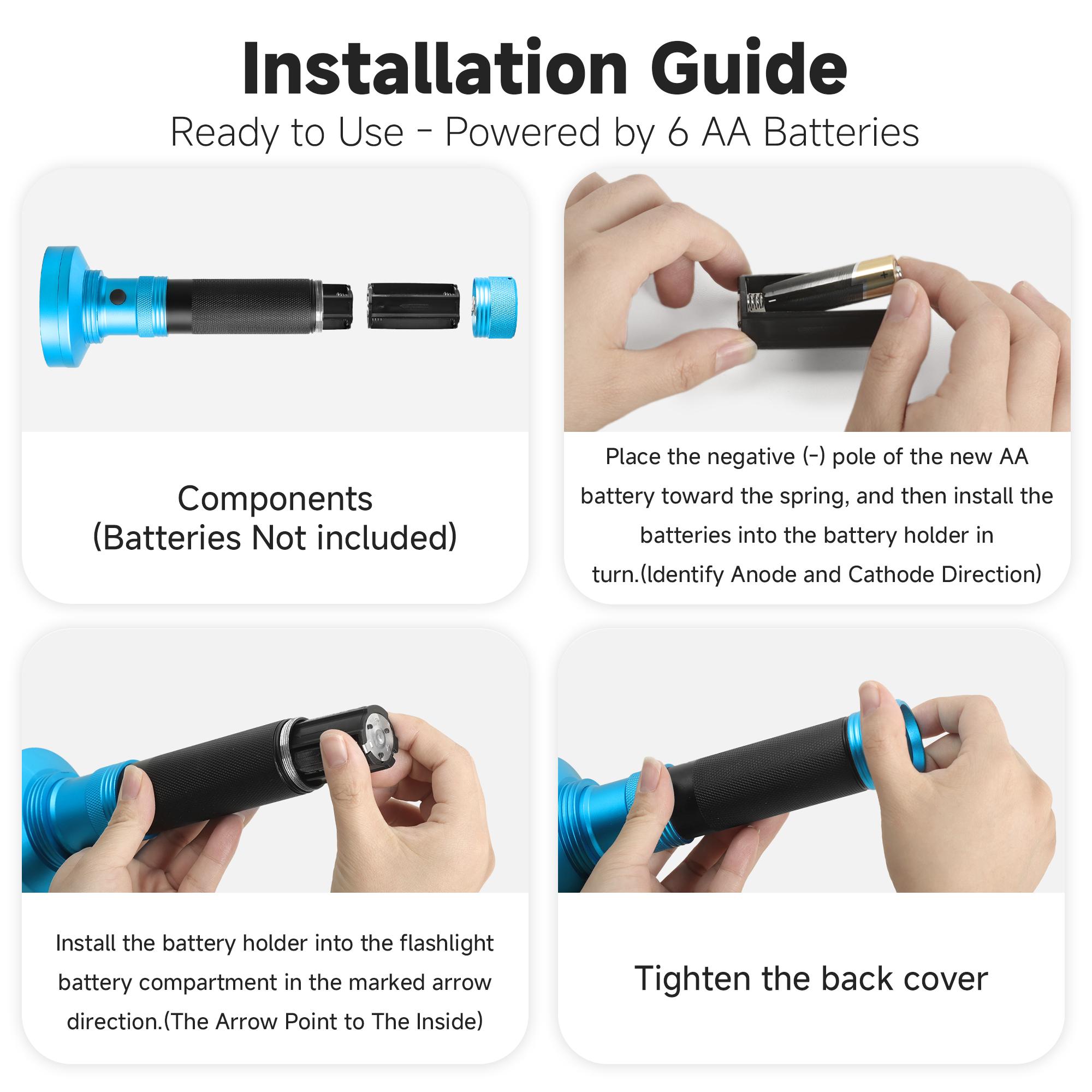 Installation Guide

Ready to Use - Powered by 6 AA Batteries

Components
(Batteries Not included)

Place the negative (-) pole of the new AA battery toward the spring, and then install the batteries into the battery holder in turn.(Identify Anode and Cathode Direction)

Install the battery holder into the flashlight battery compartment in the marked arrow direction.(The Arrow Point to The Inside)

Tighten the back cover