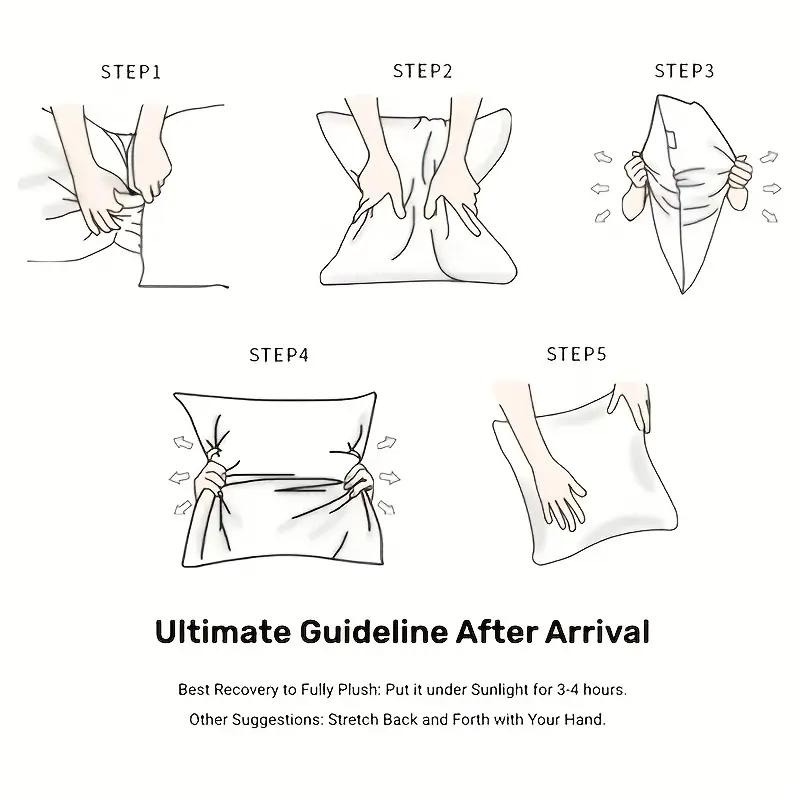 STEP1

STEP2

STEP3

STEP4

STEP5

Ultimate Guideline After Arrival

Best Recovery to Fully Plush: Put it under Sunlight for 3-4 hours.

Other Suggestions: Stretch Back and Forth with Your Hand.