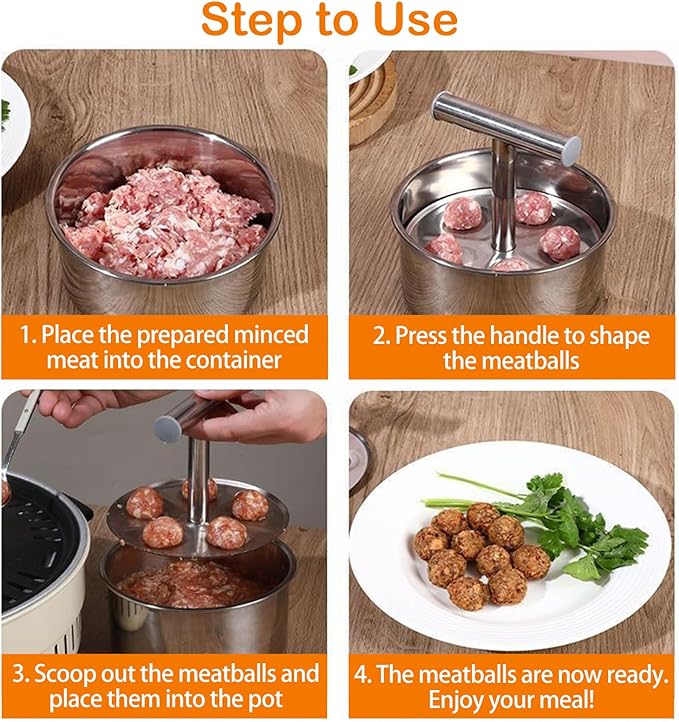 Step to Use

1. Place the prepared minced meat into the container

2. Press the handle to shape the meatballs

3. Scoop out the meatballs and place them into the pot

4. The meatballs are now ready. Enjoy your meal!