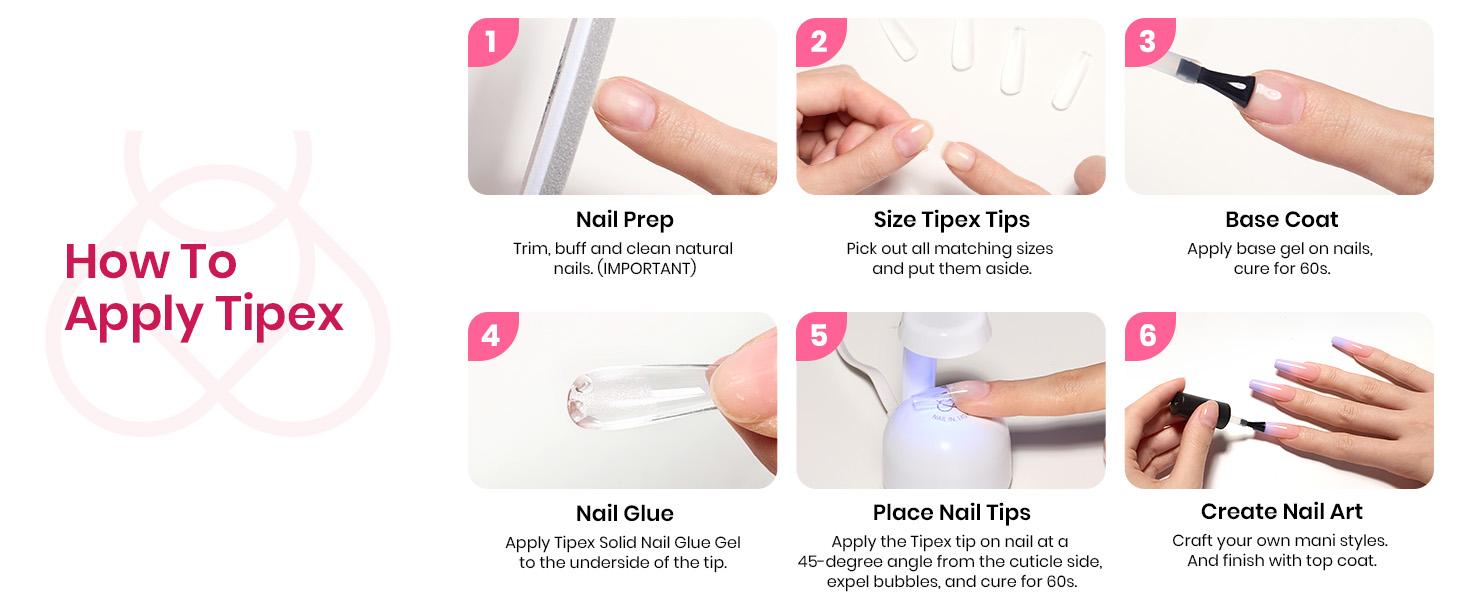 How To Apply Tipex

1

Nail Prep

Trim, buff and clean natural nails. (IMPORTANT)

2

Size Tipex Tips

Pick out all matching sizes and put them aside.

3

Base Coat

Apply base gel on nails, cure for 60s.

4

Nail Glue

Apply Tipex Solid Nail Glue Gel to the underside of the tip.

5

Place Nail Tips

Apply the Tipex tip on nail at a 45-degree angle from the cuticle side, expel bubbles, and cure for 60s.

6

Create Nail Art

Craft your own mani styles. And finish with top coat.