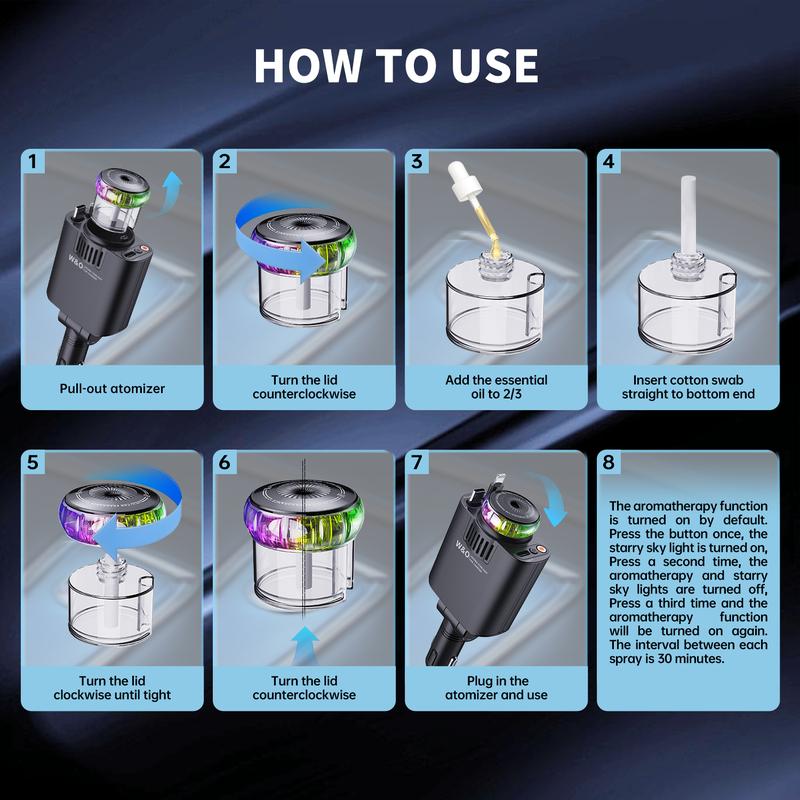 HOW TO USE

1
W&O
Pull-out atomizer

2
Turn the lid counterclockwise

3
Add the essential oil to 2/3

4
Insert cotton swab straight to bottom end

5
Turn the lid clockwise until tight

6
Turn the lid counterclockwise

7
W&O
Plug in the atomizer and use

8
The aromatherapy function is turned on by default. Press the button once, the starry sky light is turned on, Press a second time, the aromatherapy and starry sky lights are turned off, Press a third time and the aromatherapy function will be turned on again. The interval between each spray is 30 minutes.