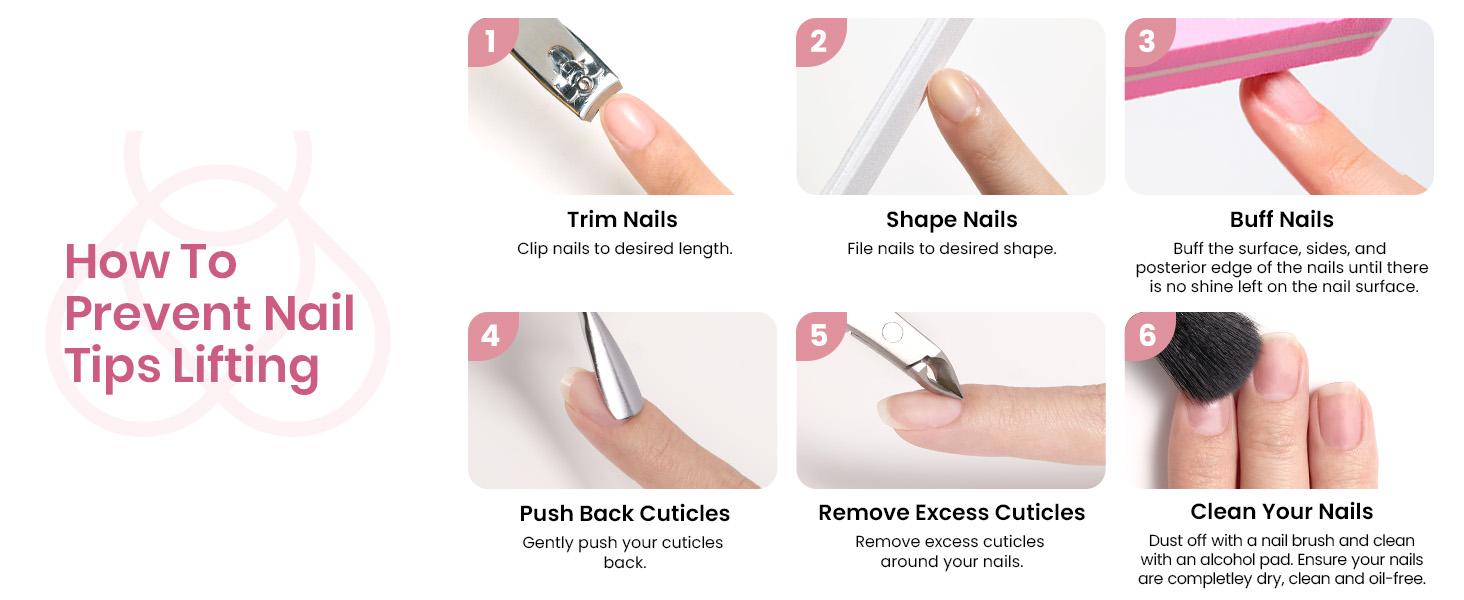 How To Prevent Nail Tips Lifting

1

Trim Nails

Clip nails to desired length.

2

Shape Nails

File nails to desired shape.

3

Buff Nails

Buff the surface, sides, and posterior edge of the nails until there is no shine left on the nail surface.

4

Push Back Cuticles

Gently push your cuticles back.

5

Remove Excess Cuticles

Remove excess cuticles around your nails.

6

Clean Your Nails

Dust off with a nail brush and clean with an alcohol pad. Ensure your nails are completley dry, clean and oil-free.