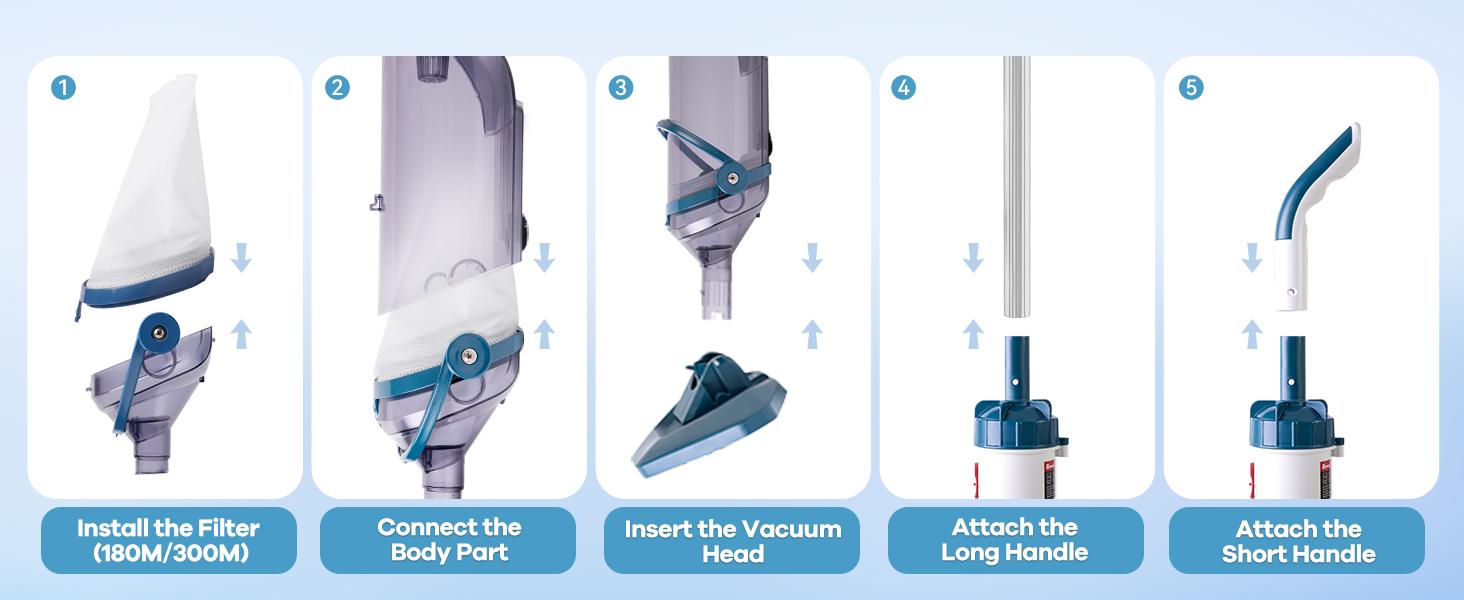 1

Install the Filter (180M/300M)

2

Connect the Body Part

3

Insert the Vacuum Head

4

Attach the Long Handle

5

Attach the Short Handle