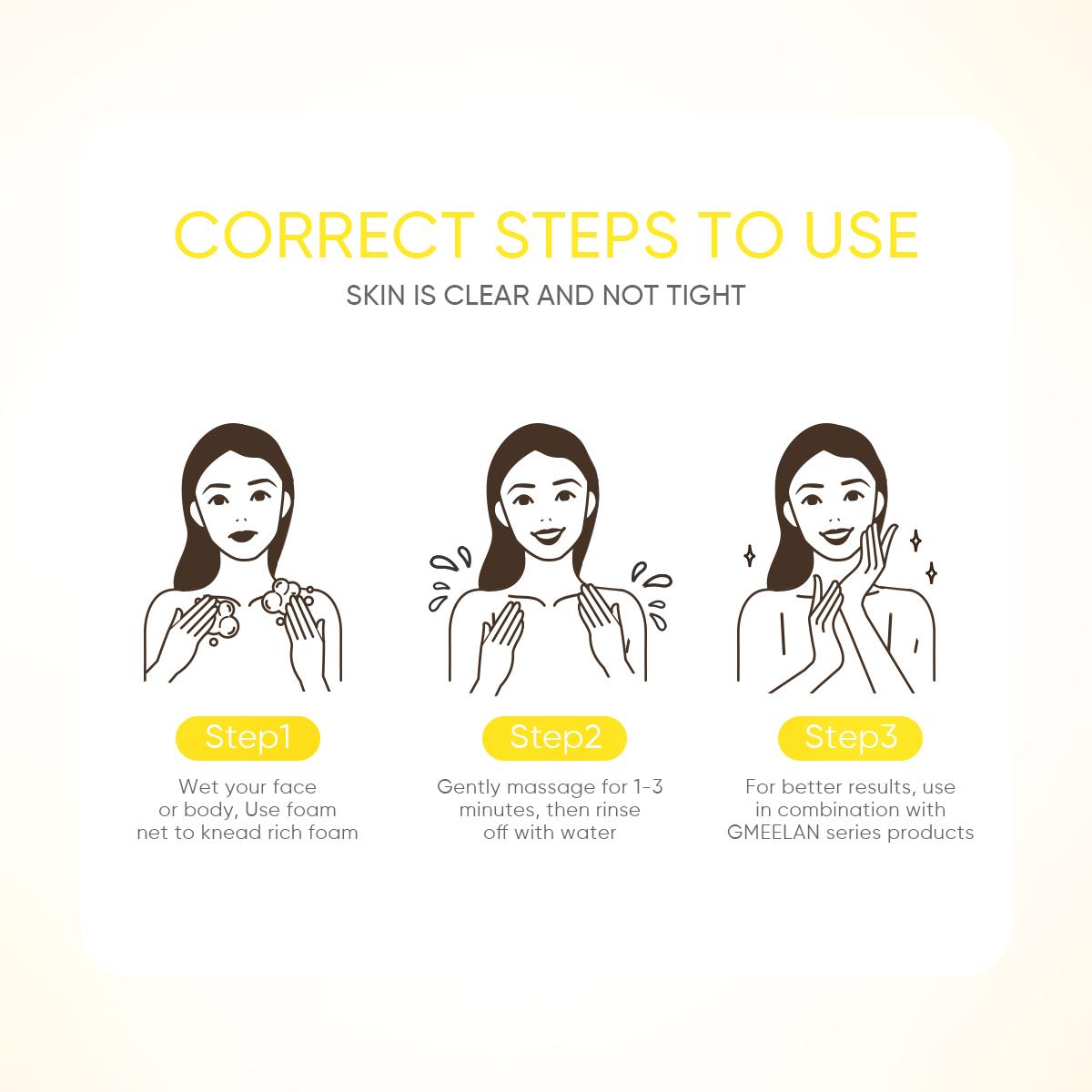 CORRECT STEPS TO USE
SKIN IS CLEAR AND NOT TIGHT

Step1
Wet your face or body, Use foam net to knead rich foam

Step2
Gently massage for 1-3 minutes, then rinse off with water

Step3
For better results, use in combination with GMEELAN series products