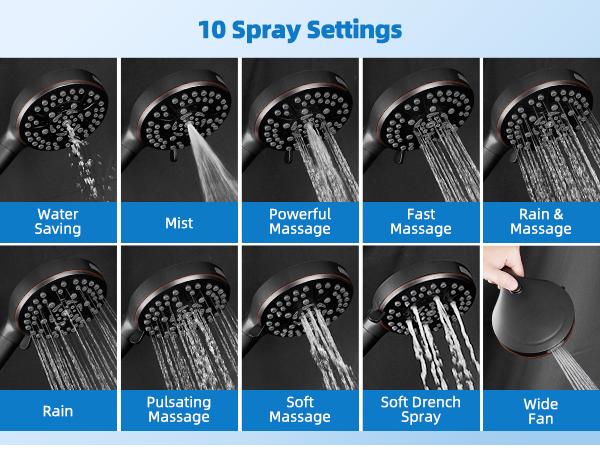 10 Spray Settings

Water Saving

Mist

Powerful Massage

Fast Massage

Rain & Massage

Rain

Pulsating Massage

Soft Massage

Soft Drench Spray

Wide Fan