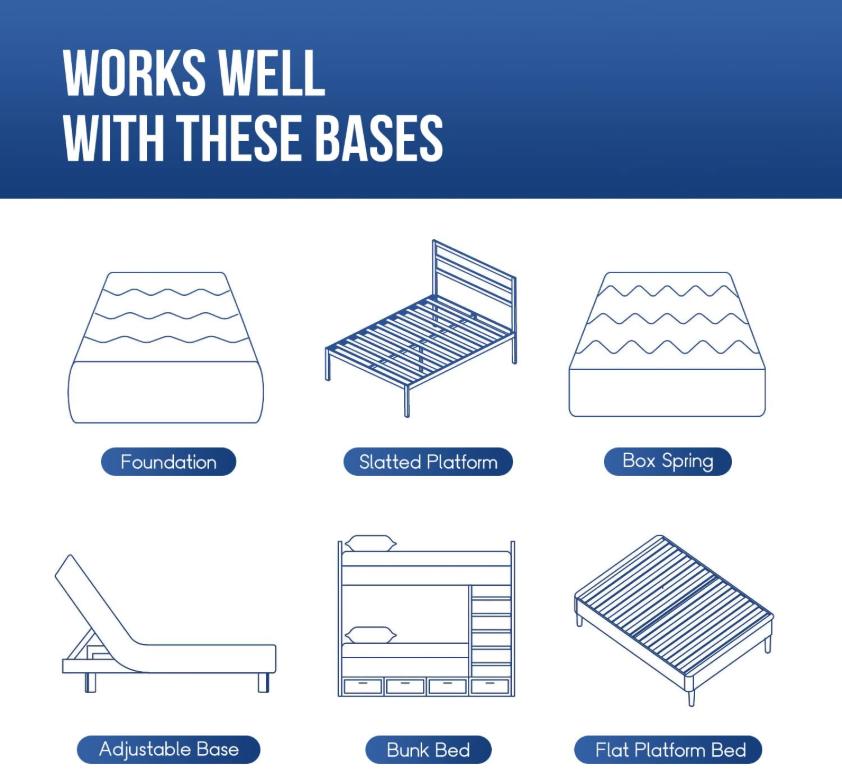 WORKS WELL
WITH THESE BASES

Foundation

Slatted Platform

Box Spring

Adjustable Base

Bunk Bed

Flat Platform Bed