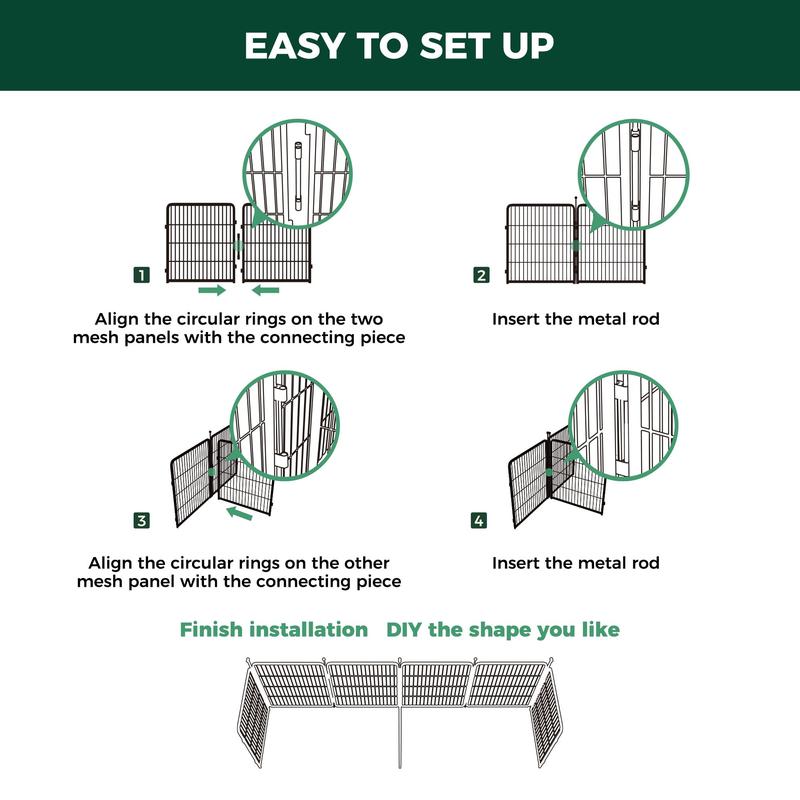 EASY TO SET UP

1

Align the circular rings on the two mesh panels with the connecting piece

2

Insert the metal rod

3

Align the circular rings on the other mesh panel with the connecting piece

4

Insert the metal rod

Finish installation DIY the shape you like