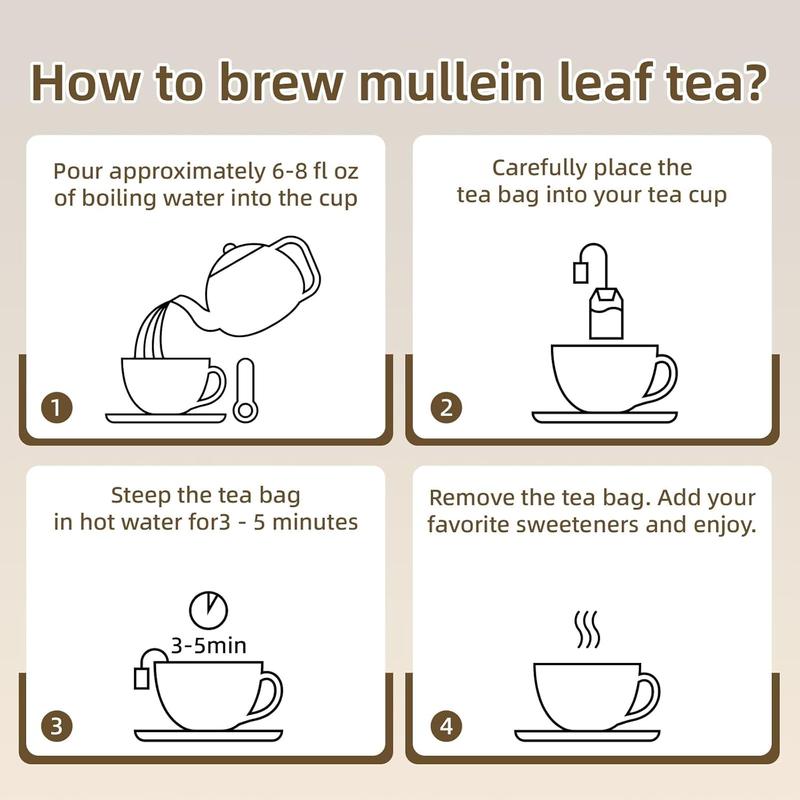 How to brew mullein leaf tea?

Pour approximately 6-8 fl oz of boiling water into the cup

1

Carefully place the tea bag into your tea cup

2

Steep the tea bag in hot water for3 - 5 minutes

3-5min

3

Remove the tea bag. Add your favorite sweeteners and enjoy.

4