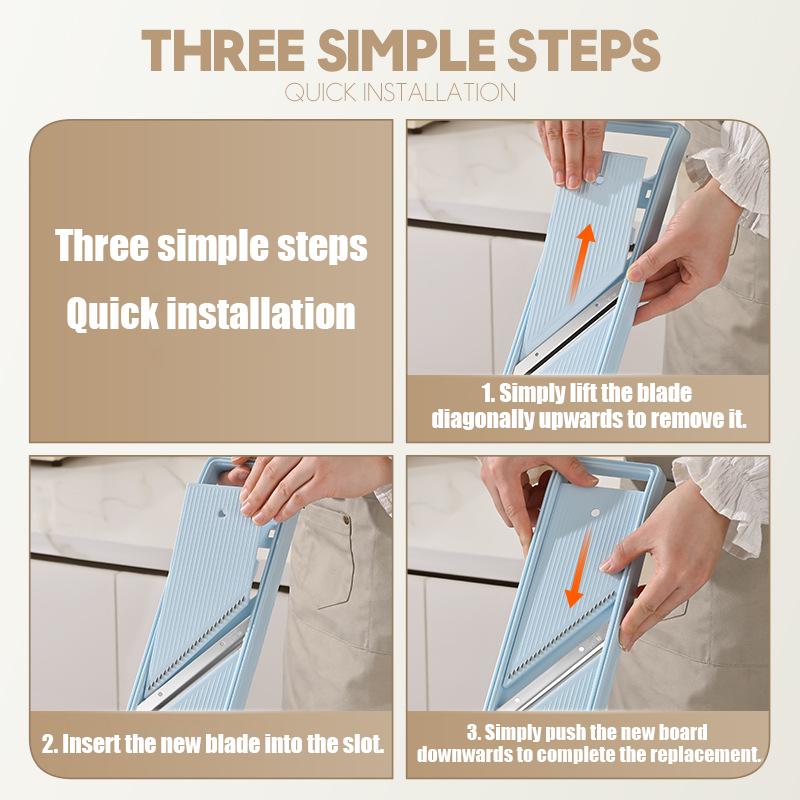 THREE SIMPLE STEPS
QUICK INSTALLATION

Three simple steps
Quick installation

1. Simply lift the blade diagonally upwards to remove it.

2. Insert the new blade into the slot.

3. Simply push the new board downwards to complete the replacement.