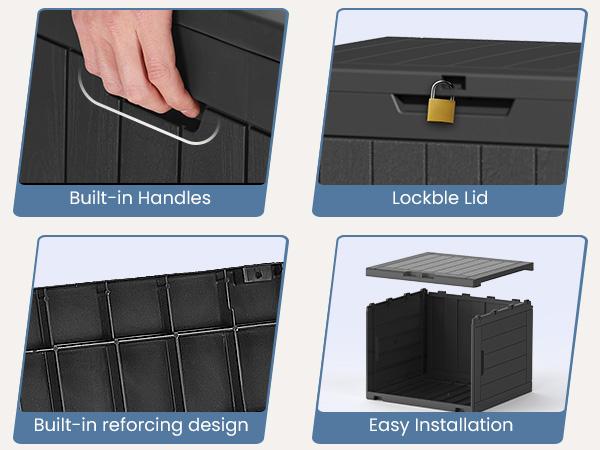 Built-in Handles

Lockble Lid

Built-in reforcing design

Easy Installation