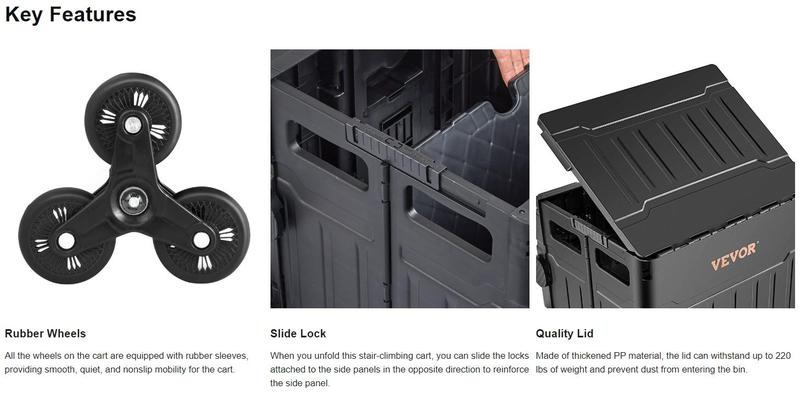 Key Features

VEVOR

Rubber Wheels

All the wheels on the cart are equipped with rubber sleeves, providing smooth, quiet, and nonslip mobility for the cart.

Slide Lock

When you unfold this stair-climbing cart, you can slide the locks attached to the side panels in the opposite direction to reinforce the side panel.

Quality Lid

Made of thickened PP material, the lid can withstand up to 220 lbs of weight and prevent dust from entering the bin.