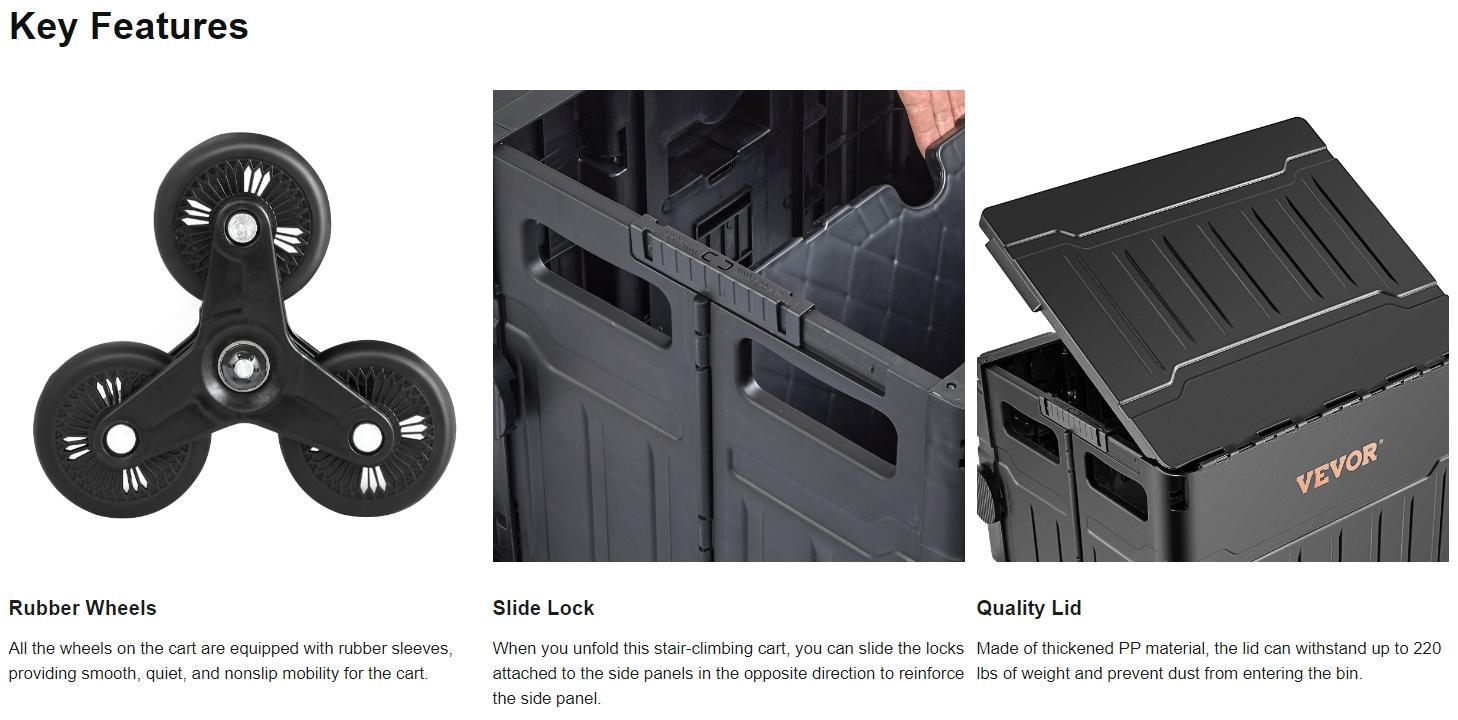 Key Features

VEVOR

Rubber Wheels

All the wheels on the cart are equipped with rubber sleeves, providing smooth, quiet, and nonslip mobility for the cart.

Slide Lock

When you unfold this stair-climbing cart, you can slide the locks attached to the side panels in the opposite direction to reinforce the side panel.

Quality Lid

Made of thickened PP material, the lid can withstand up to 220 lbs of weight and prevent dust from entering the bin.