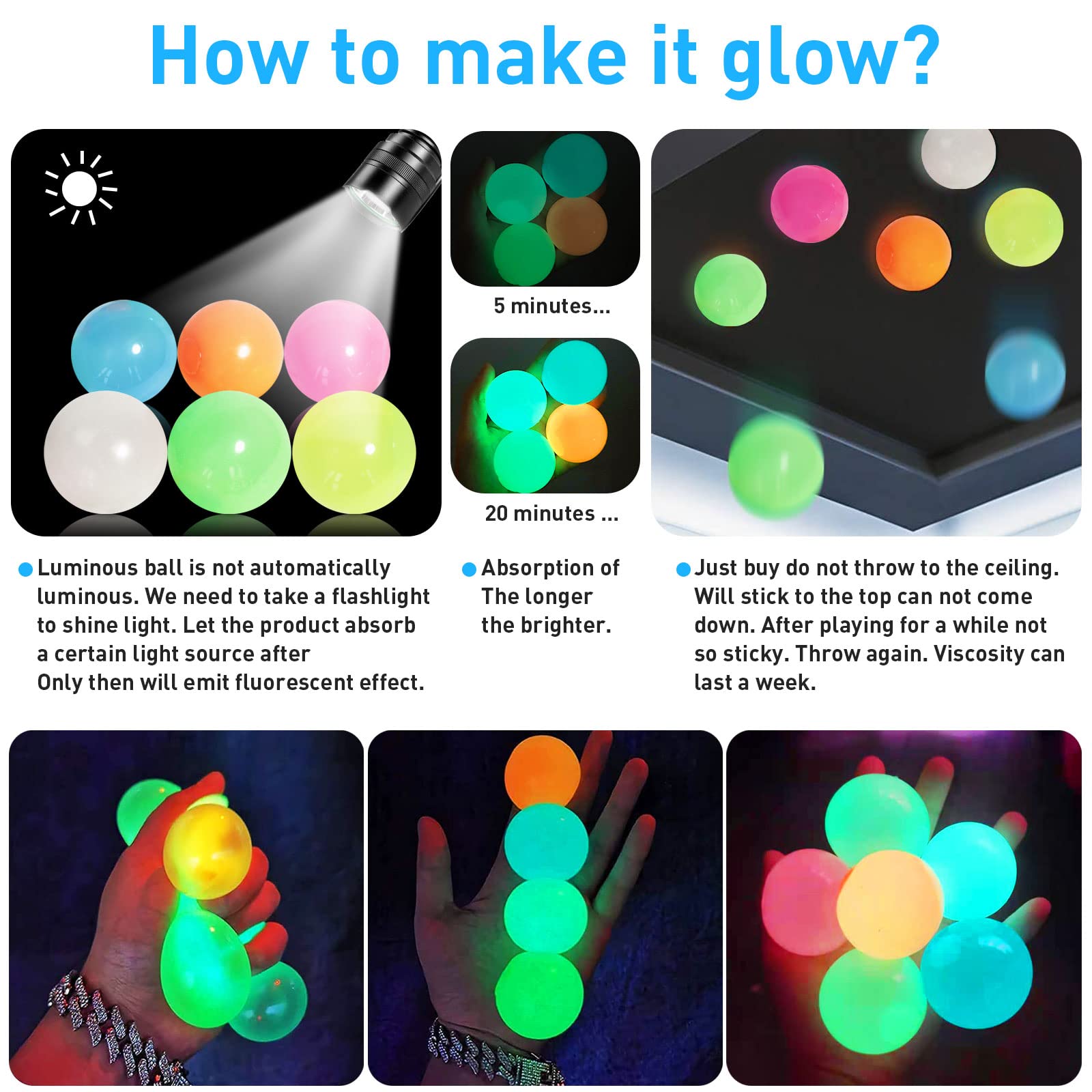 How to make it glow?

5 minutes...

20 minutes ...

Luminous ball is not automatically luminous. We need to take a flashlight to shine light. Let the product absorb a certain light source after
Only then will emit fluorescent effect.

Absorption of The longer the brighter.

Just buy do not throw to the ceiling. Will stick to the top can not come down. After playing for a while not so sticky. Throw again. Viscosity can last a week.