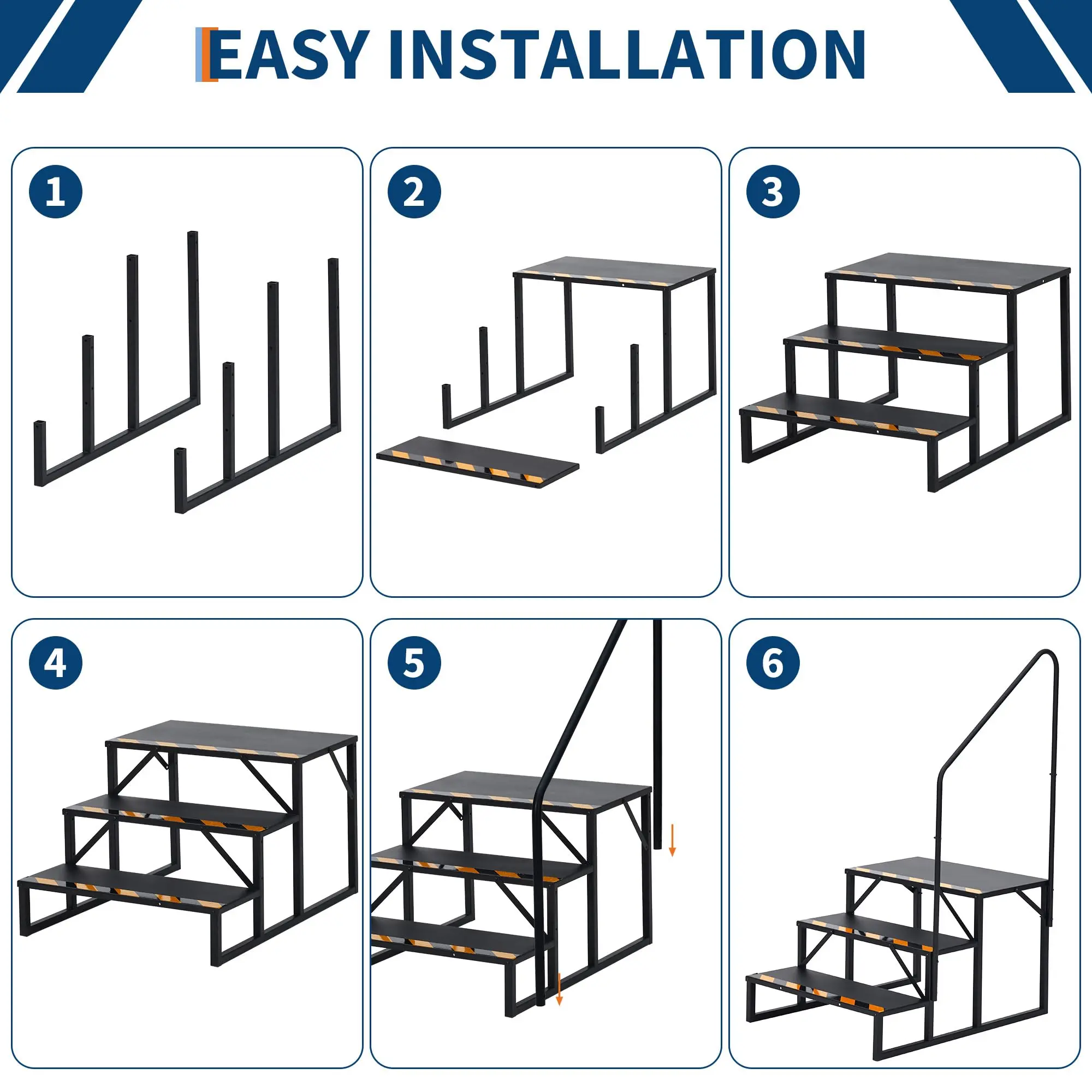 EASY INSTALLATION

1

2

3

4

5

6