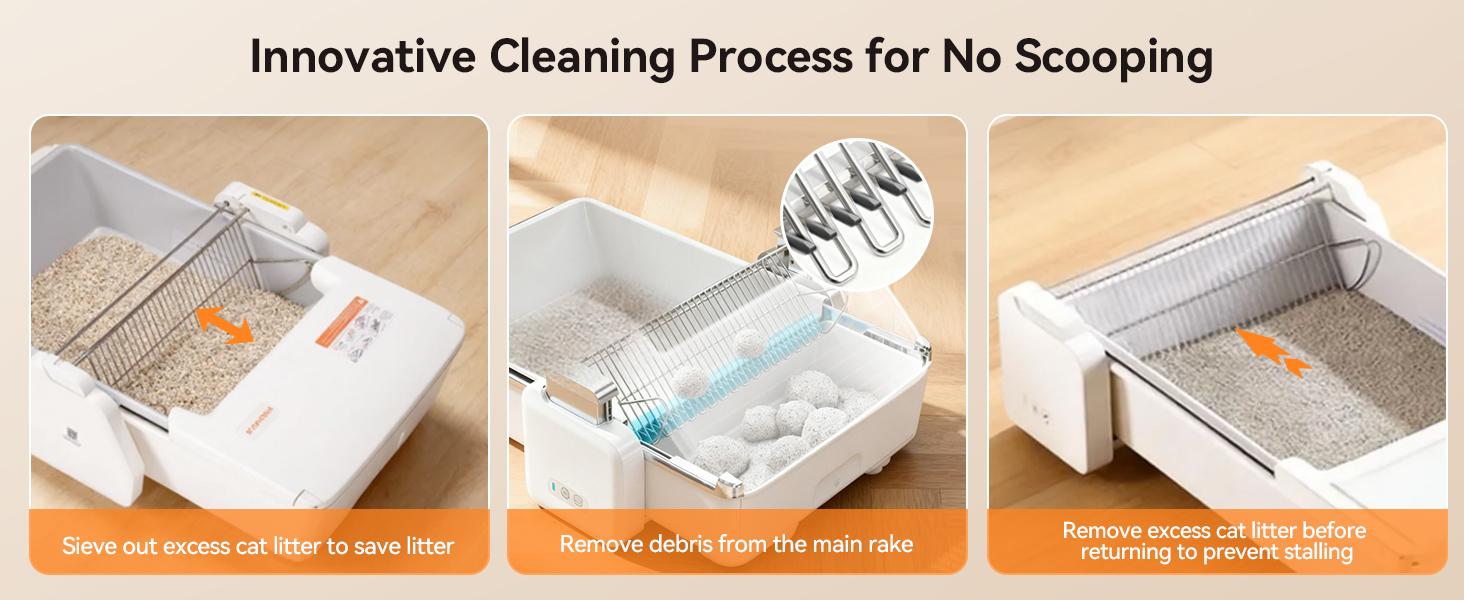 Innovative Cleaning Process for No Scooping

Sieve out excess cat litter to save litter

Remove debris from the main rake

Remove excess cat litter before returning to prevent stalling